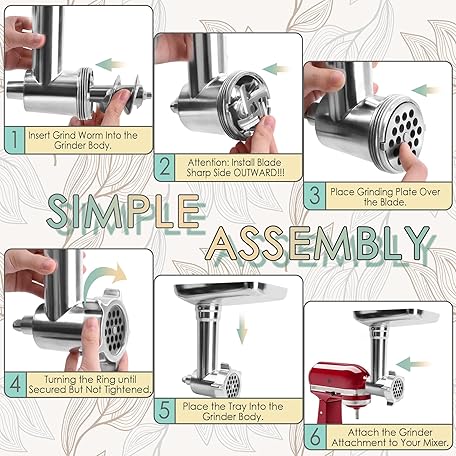 1 Insert Grind Worm Into the Grinder Body.

2 Attention: Install Blade Sharp Side OUTWARD!!!

3 Place Grinding Plate Over the Blade.

SIMPLE ASSEMBLY

4 Turning the Ring until Secured But Not Tightened.

5 Place the Tray Into the Grinder Body.

6 Attach the Grinder Attachment to Your Mixer.