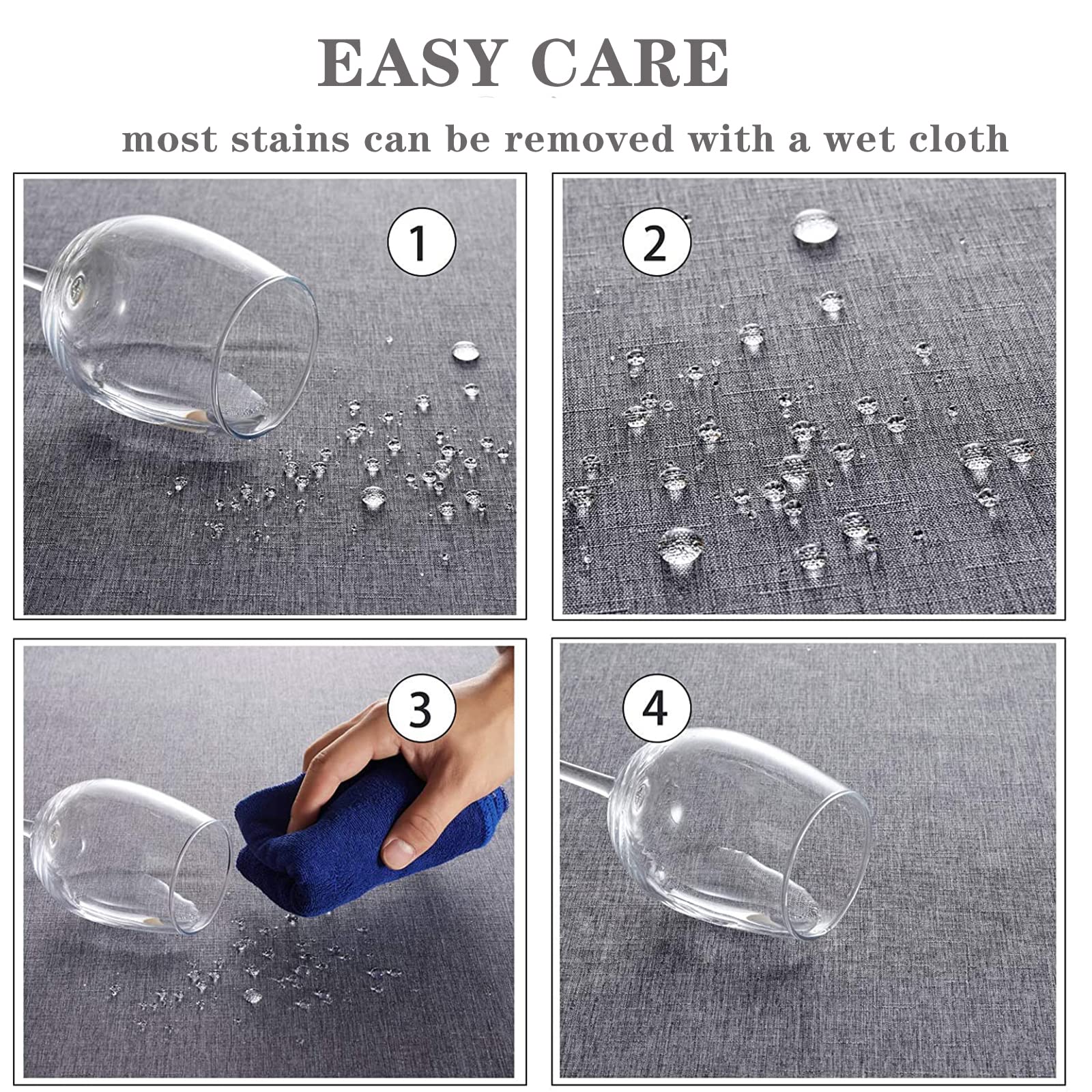 EASY CARE

most stains can be removed with a wet cloth

1

2

3

4