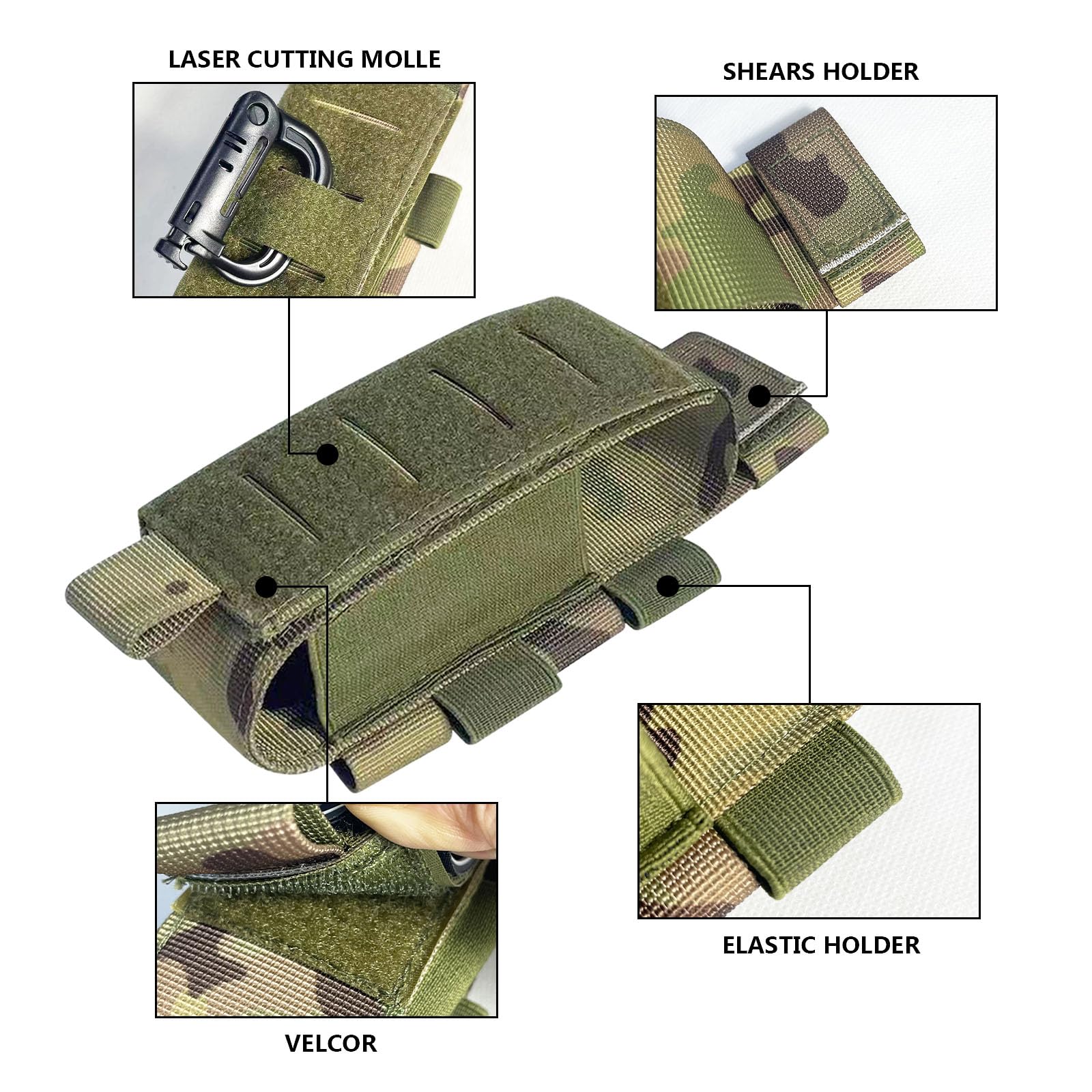 LASER CUTTING MOLLE

SHEARS HOLDER

ELASTIC HOLDER

VELCOR