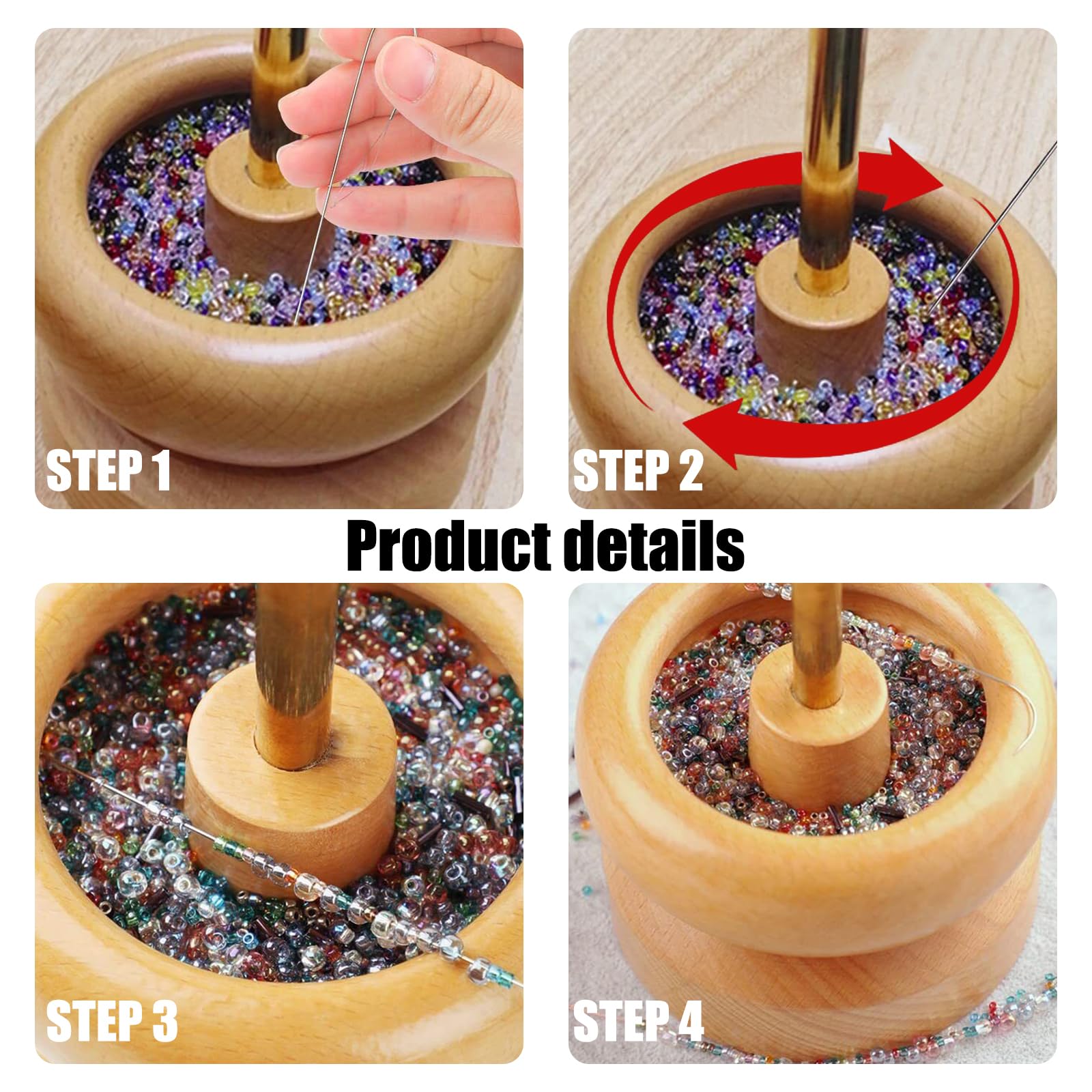 STEP 1

STEP 2

Product details

STEP 3

STEP 4