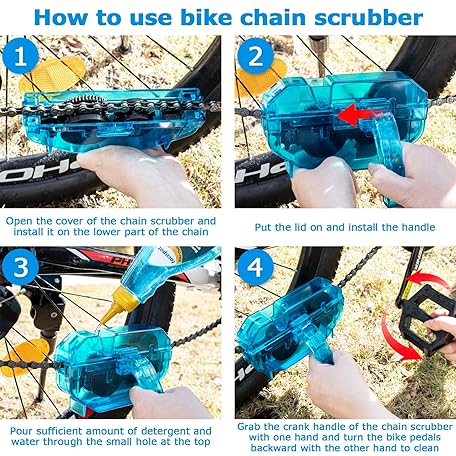 How to use bike chain scrubber

1

Open the cover of the chain scrubber and install it on the lower part of the chain

2

Put the lid on and install the handle

3

Pour sufficient amount of detergent and water through the small hole at the top

4

Grab the crank handle of the chain scrubber with one hand and turn the bike pedals backward with the other hand to clean