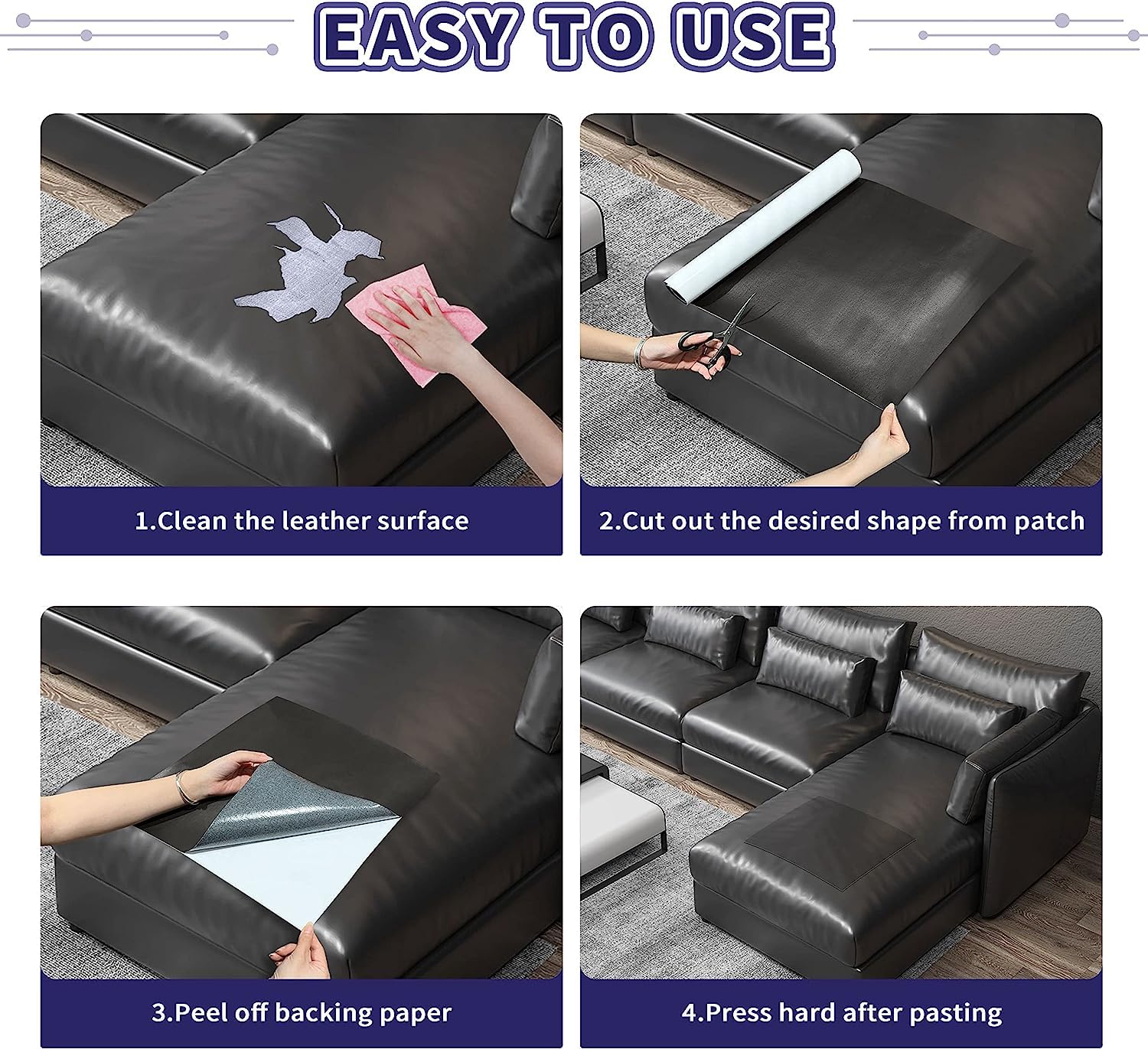 EASY TO USE

1.Clean the leather surface

2.Cut out the desired shape from patch

3.Peel off backing paper

4.Press hard after pasting