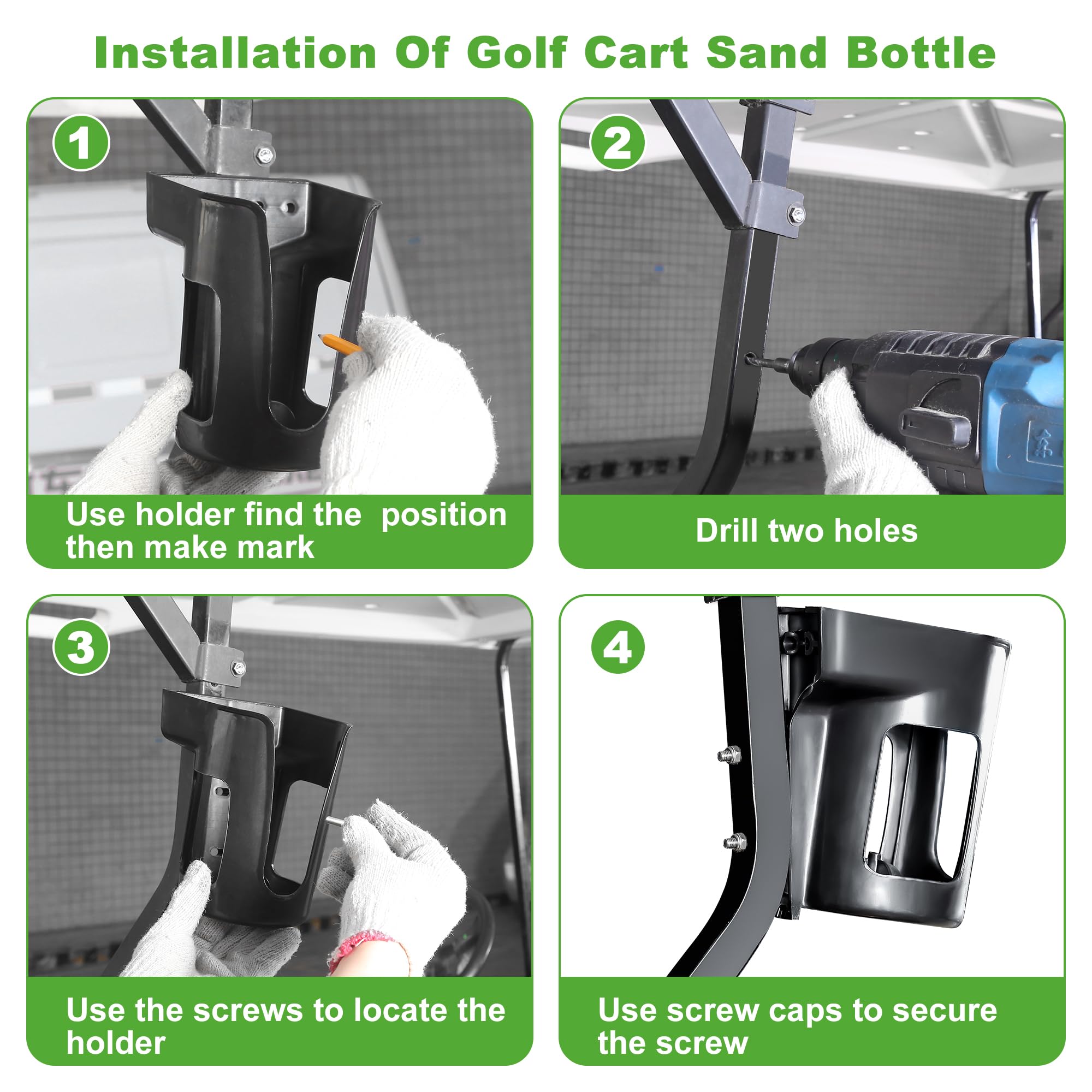 Installation Of Golf Cart Sand Bottle

1

Use holder find the  position then make mark

2

Drill two holes

3

Use the screws to locate the holder

4

Use screw caps to secure the screw