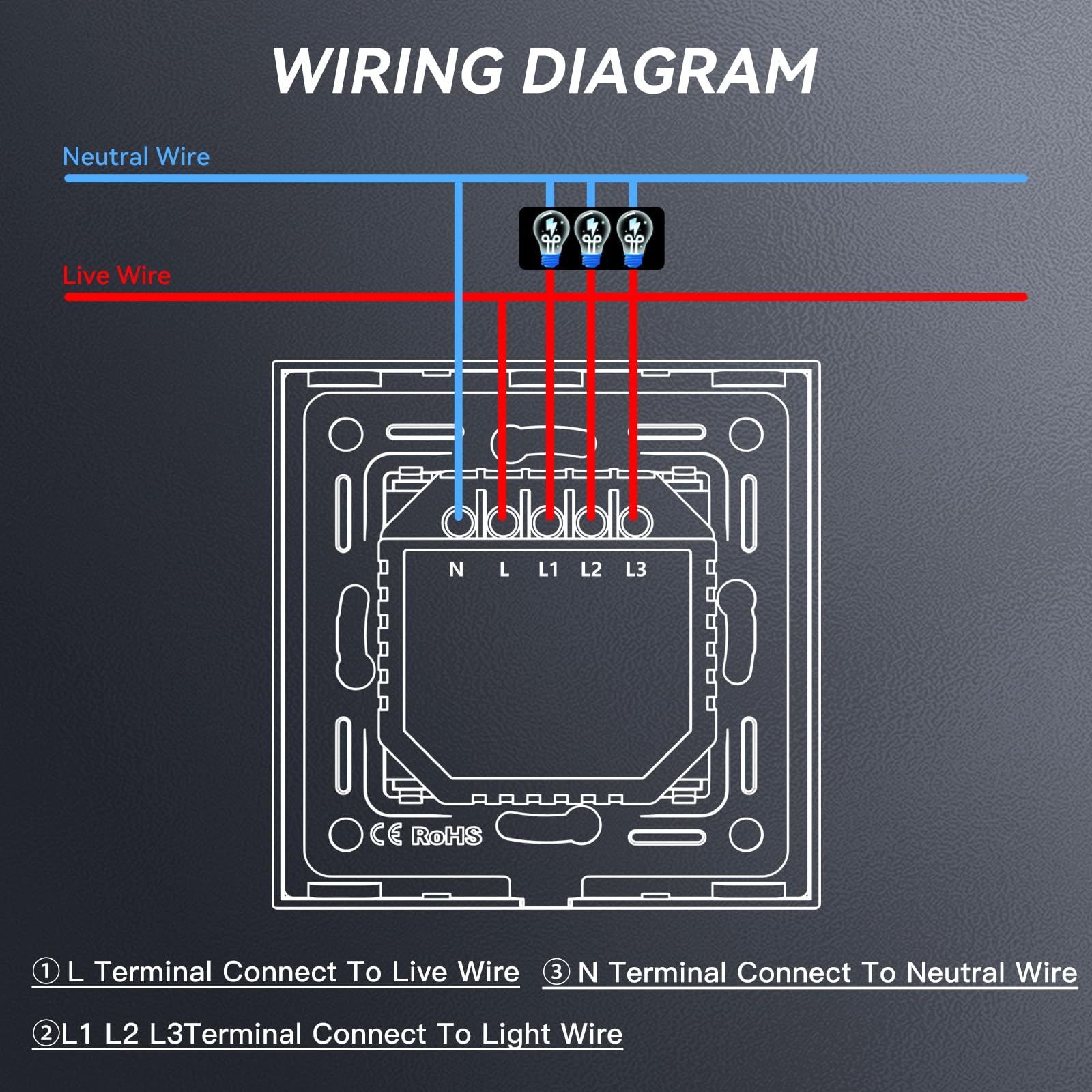 WIRING DIAGRAM

Neutral Wire

Live Wire

N L L1 L2 L3

CE RoHS

① L Terminal Connect To Live Wire ③ N Terminal Connect To Neutral Wire

②L1 L2 L3Terminal Connect To Light Wire