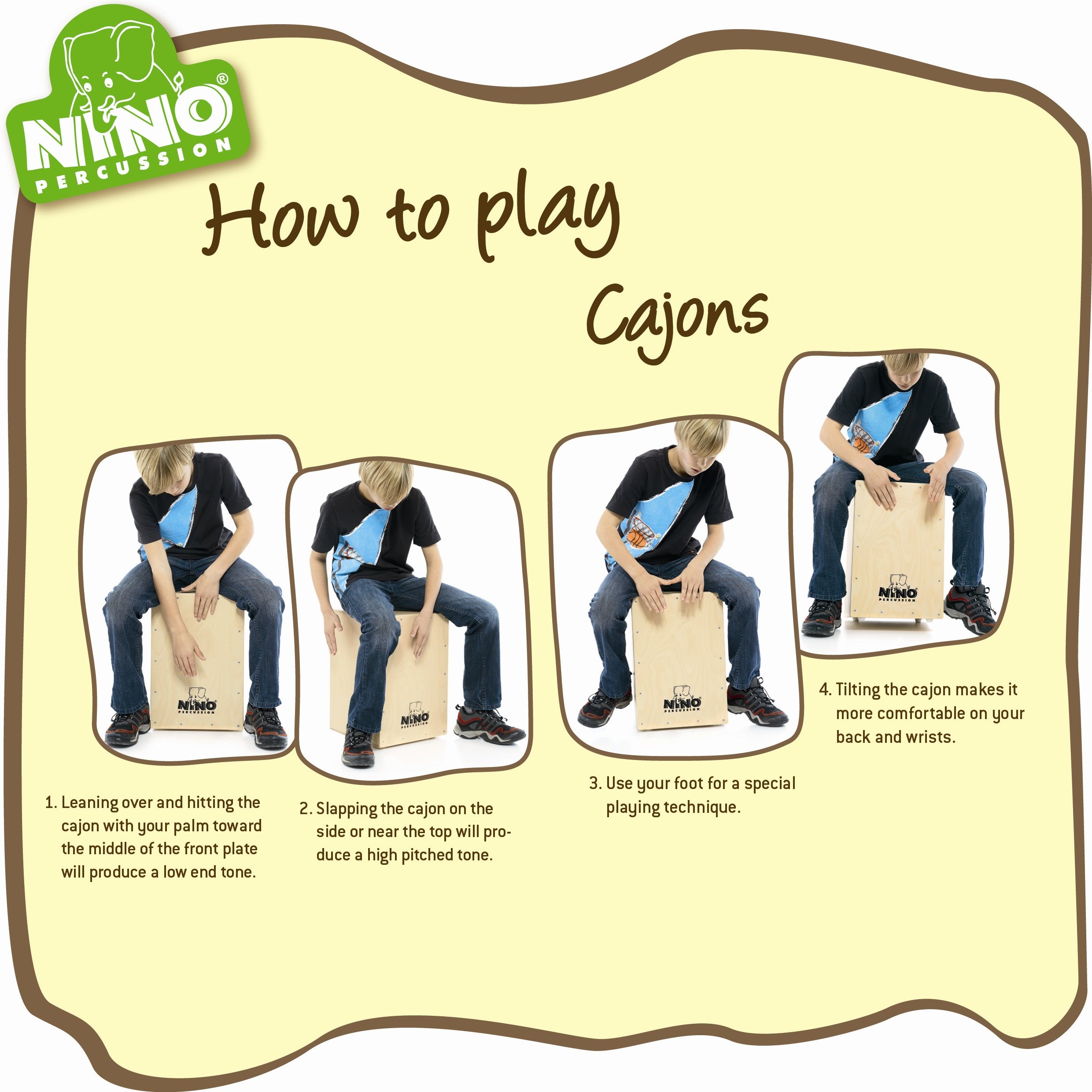 NINO® PERCUSSION

How to play Cajons

NINO PERCUSSION

NINO PERCUSSION

NINO PERCUSSION

NINO PERCUSSION

1. Leaning over and hitting the cajon with your palm toward the middle of the front plate will produce a low end tone.

2. Slapping the cajon on the side or near the top will produce a high pitched tone.

3. Use your foot for a special playing technique.

4. Tilting the cajon makes it more comfortable on your back and wrists.