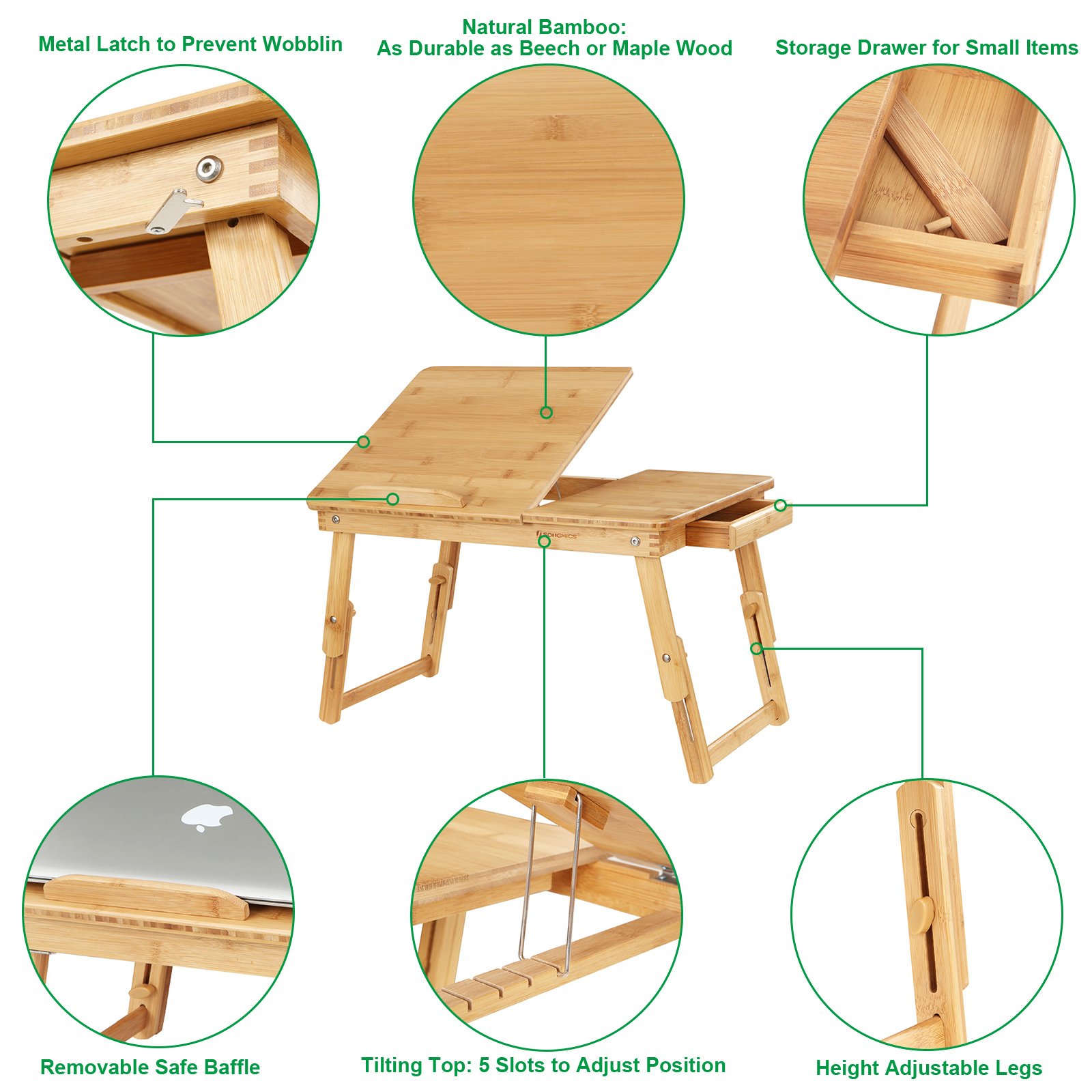 Metal Latch to Prevent Wobblin

Natural Bamboo:
As Durable as Beech or Maple Wood

Storage Drawer for Small Items

SONGMICS

Removable Safe Baffle

Tilting Top: 5 Slots to Adjust Position

Height Adjustable Legs