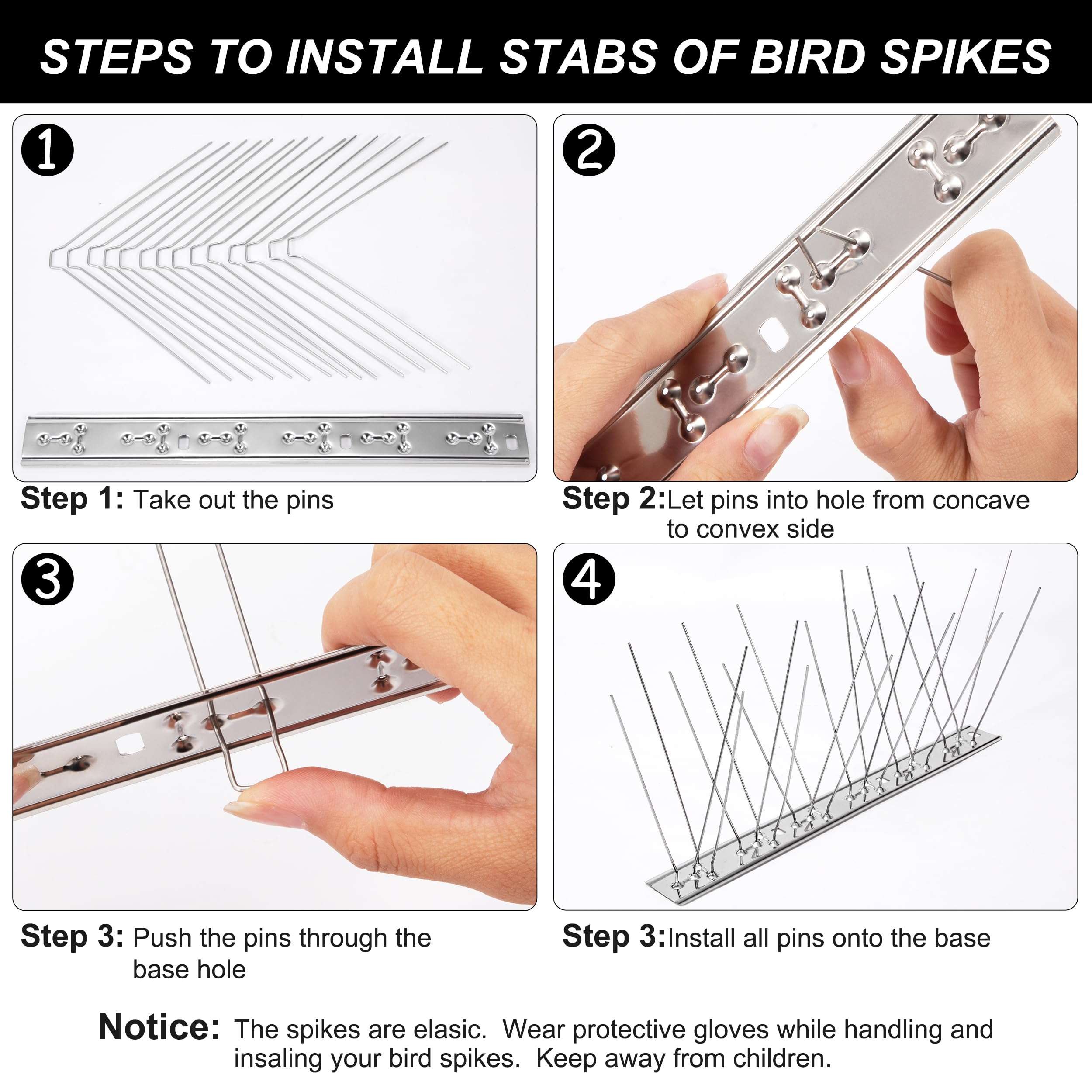 STEPS TO INSTALL STABS OF BIRD SPIKES

1

Step 1: Take out the pins

2

Step 2: Let pins into hole from concave to convex side

3

Step 3: Push the pins through the base hole

4

Step 3: Install all pins onto the base

Notice: The spikes are elasic. Wear protective gloves while handling and insaling your bird spikes. Keep away from children.