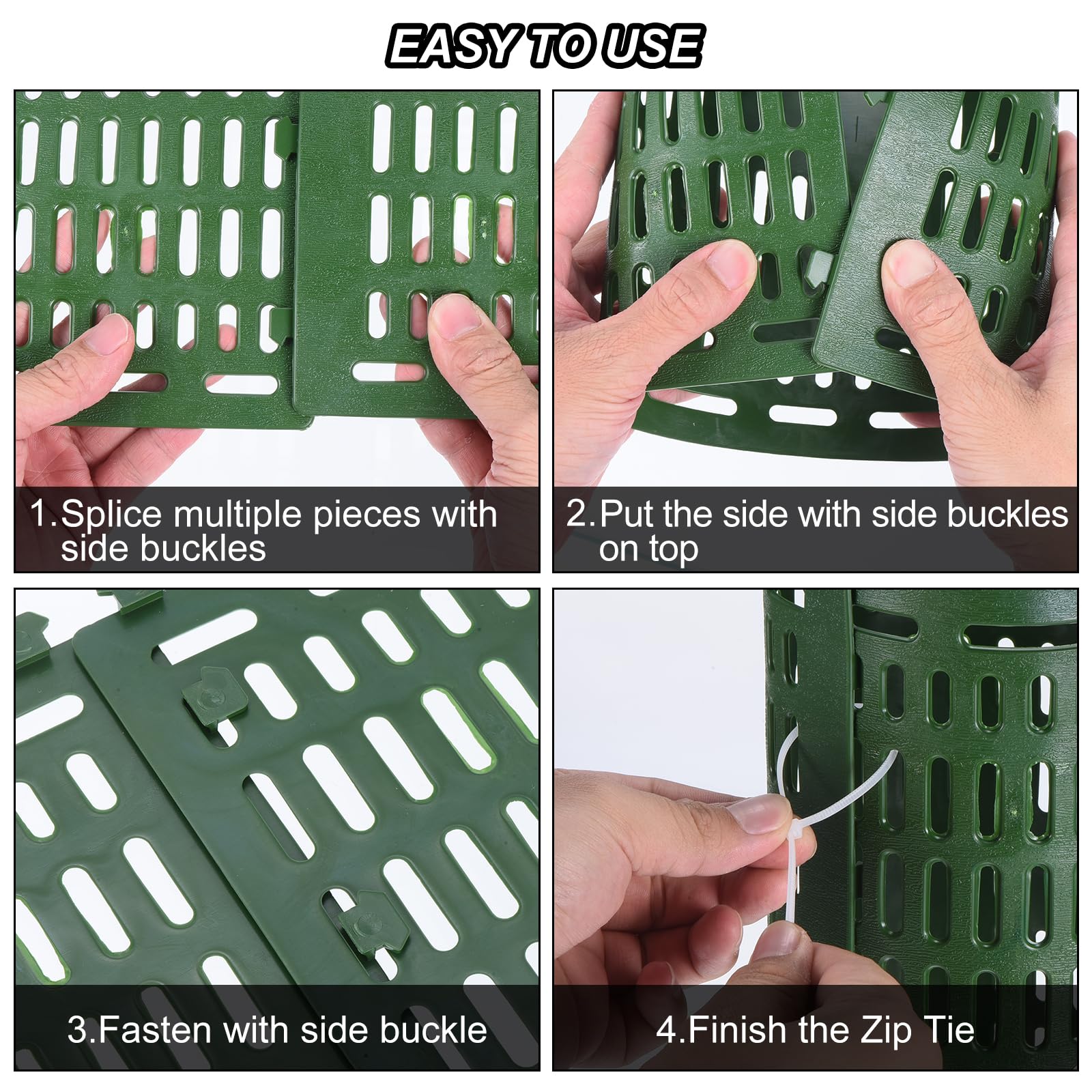 EASY TO USE

1.Splice multiple pieces with side buckles

2.Put the side with side buckles on top

3.Fasten with side buckle

4.Finish the Zip Tie