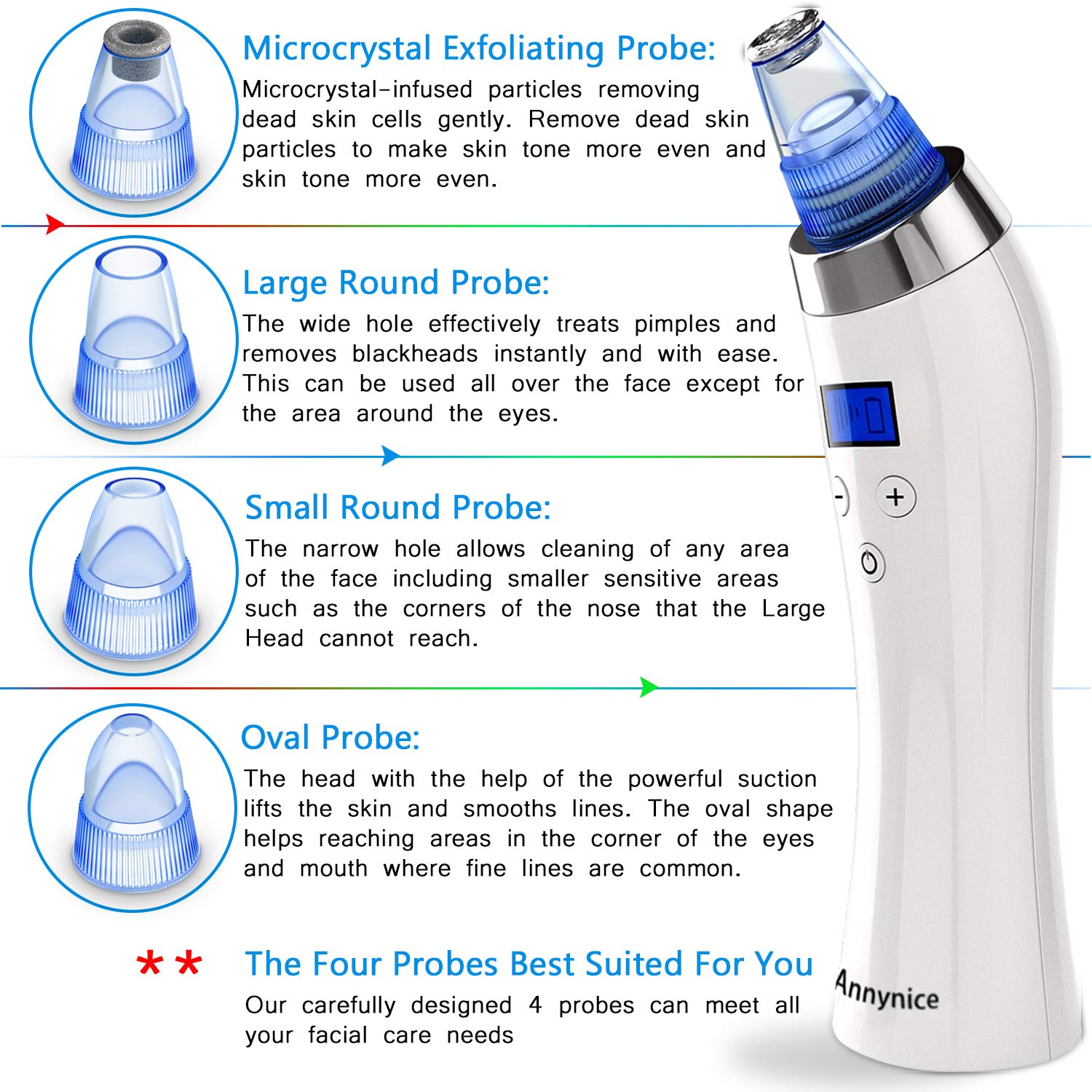 Microcrystal Exfoliating Probe:
Microcrystal-infused particles removing dead skin cells gently. Remove dead skin particles to make skin tone more even and skin tone more even.

Large Round Probe:
The wide hole effectively treats pimples and removes blackheads instantly and with ease. This can be used all over the face except for the area around the eyes.

Small Round Probe:
The narrow hole allows cleaning of any area of the face including smaller sensitive areas such as the corners of the nose that the Large Head cannot reach.

Oval Probe:
The head with the help of the powerful suction lifts the skin and smooths lines. The oval shape helps reaching areas in the corner of the eyes and mouth where fine lines are common.

** The Four Probes Best Suited For You
Our carefully designed 4 probes can meet all your facial care needs

-
+

Annynice