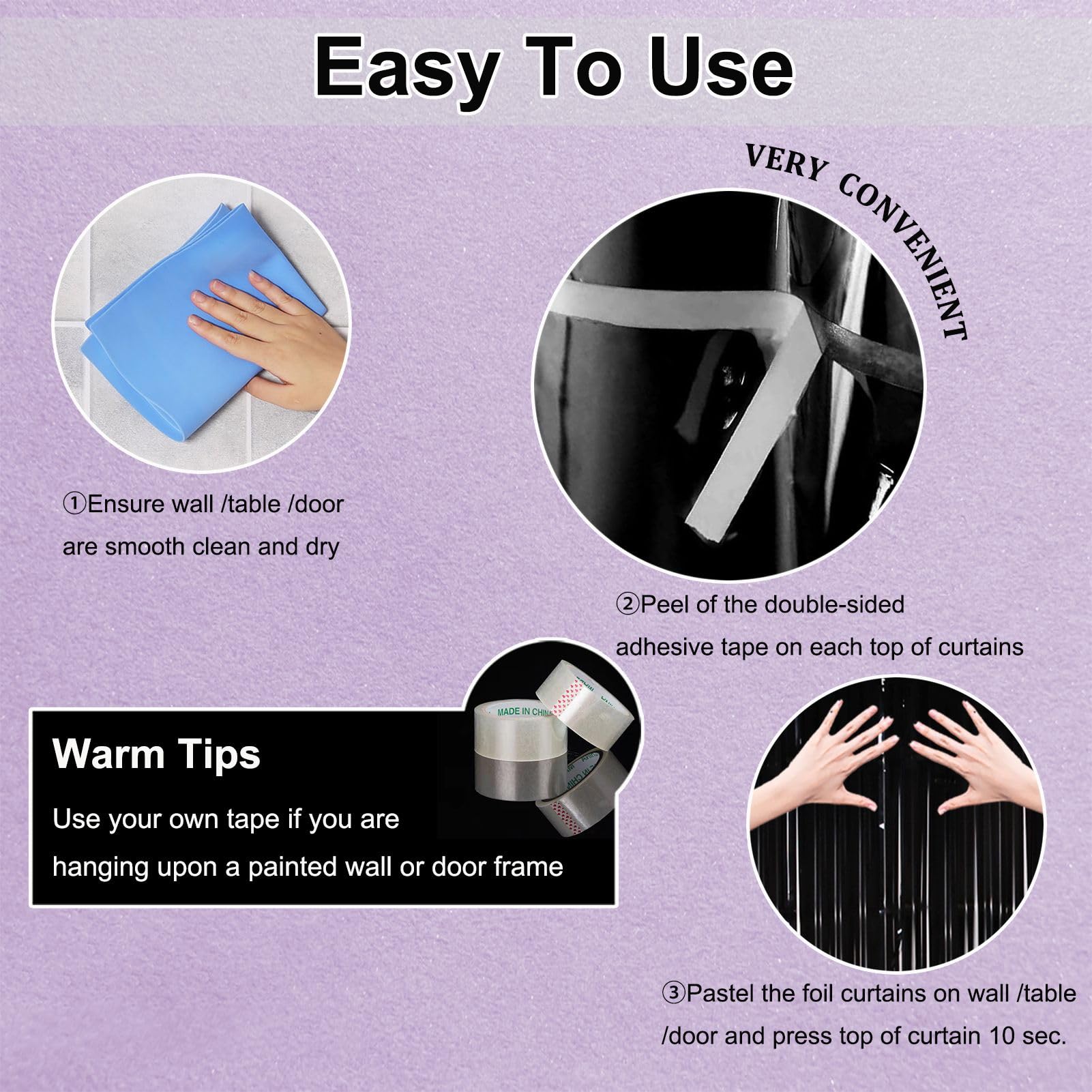 Easy To Use

VERY CONVENIENT

①Ensure wall /table /door are smooth clean and dry

②Peel of the double-sided adhesive tape on each top of curtains

MADE IN CHINA

Warm Tips

Use your own tape if you are hanging upon a painted wall or door frame

③Pastel the foil curtains on wall /table /door and press top of curtain 10 sec.