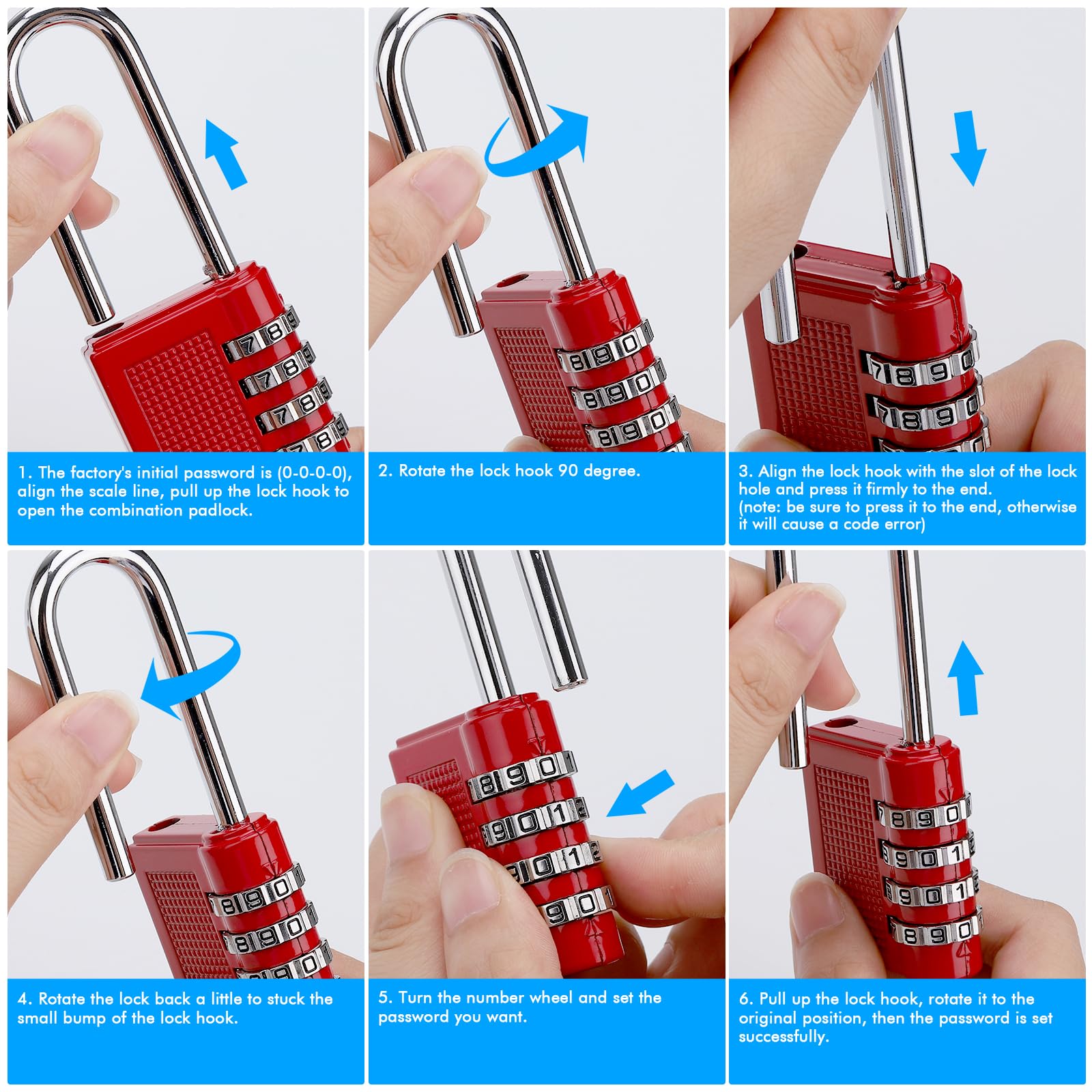 1. The factory's initial password is (0-0-0-0), align the scale line, pull up the lock hook to open the combination padlock.

2. Rotate the lock hook 90 degree.

3. Align the lock hook with the slot of the lock hole and press it firmly to the end.
(note: be sure to press it to the end, otherwise it will cause a code error)

4. Rotate the lock back a little to stuck the small bump of the lock hook.

5. Turn the number wheel and set the password you want.

6. Pull up the lock hook, rotate it to the original position, then the password is set successfully.