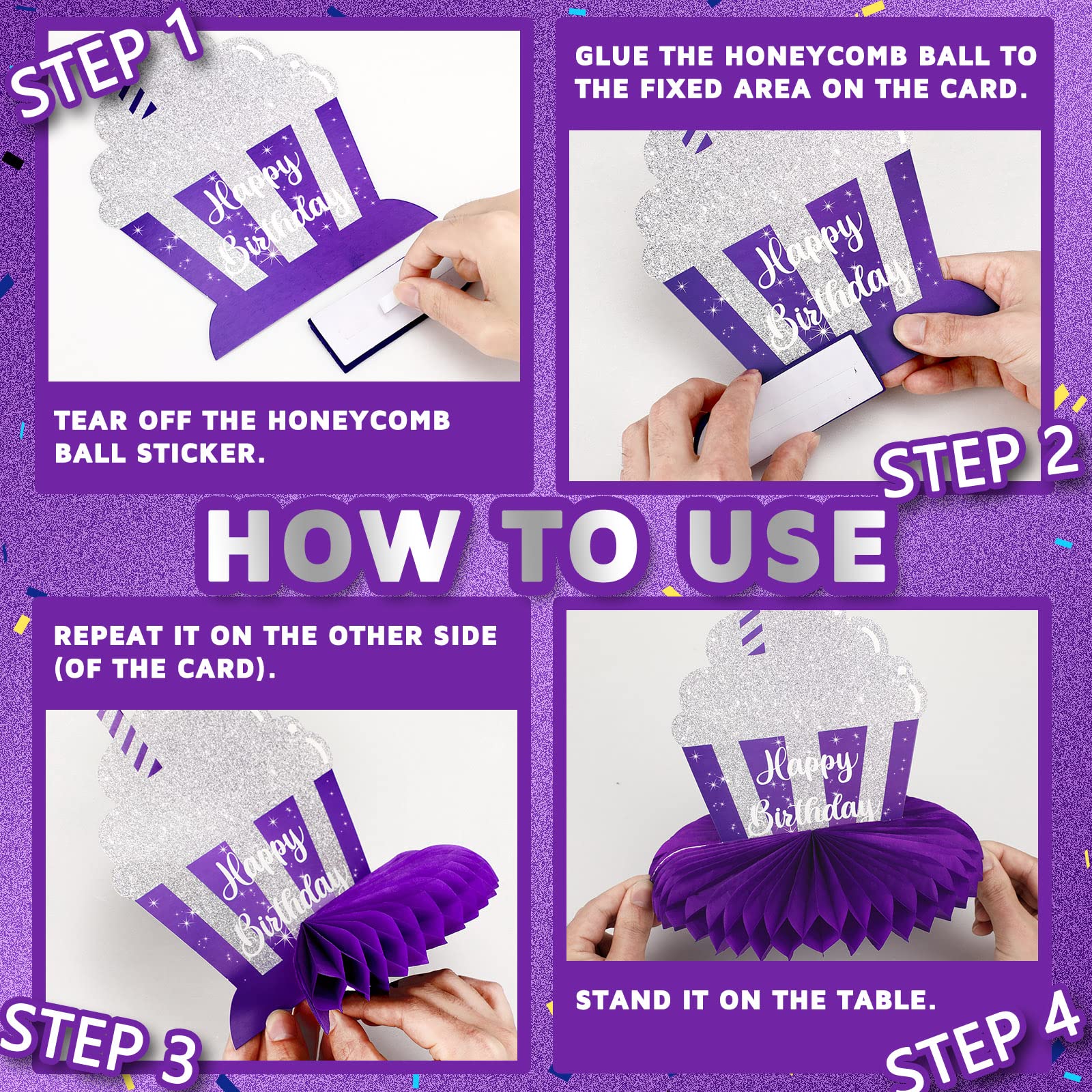 STEP 1

Happy Birthday

TEAR OFF THE HONEYCOMB BALL STICKER.

GLUE THE HONEYCOMB BALL TO THE FIXED AREA ON THE CARD.

Happy Birthday

STEP 2

HOW TO USE

REPEAT IT ON THE OTHER SIDE (OF THE CARD).

Happy Birthday

STEP 3

Happy Birthday

STAND IT ON THE TABLE.

STEP 4