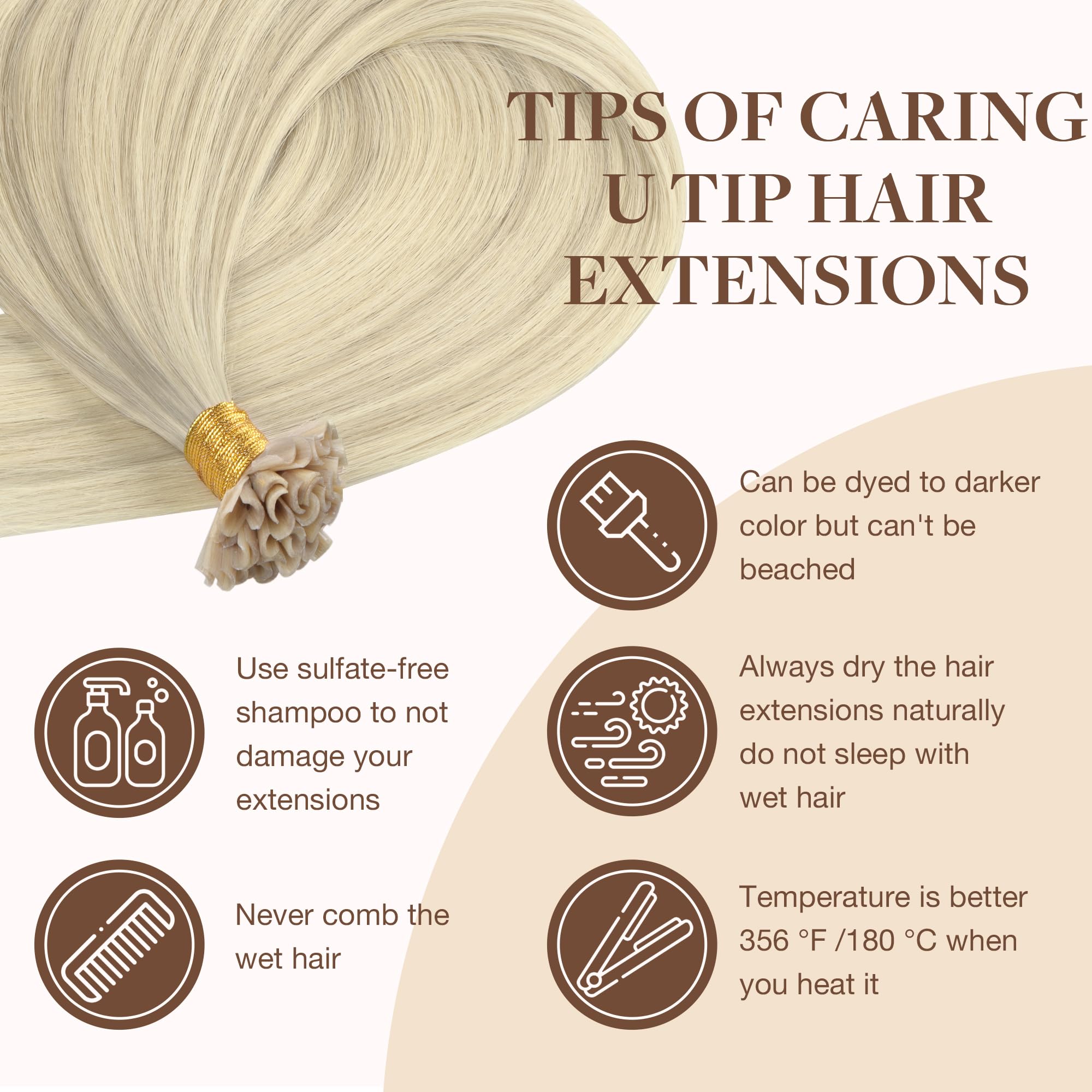 TIPS OF CARING U TIP HAIR EXTENSIONS

Can be dyed to darker color but can't be beached

Use sulfate-free shampoo to not damage your extensions

Always dry the hair extensions naturally do not sleep with wet hair

Never comb the wet hair

Temperature is better 356 °F /180 °C when you heat it