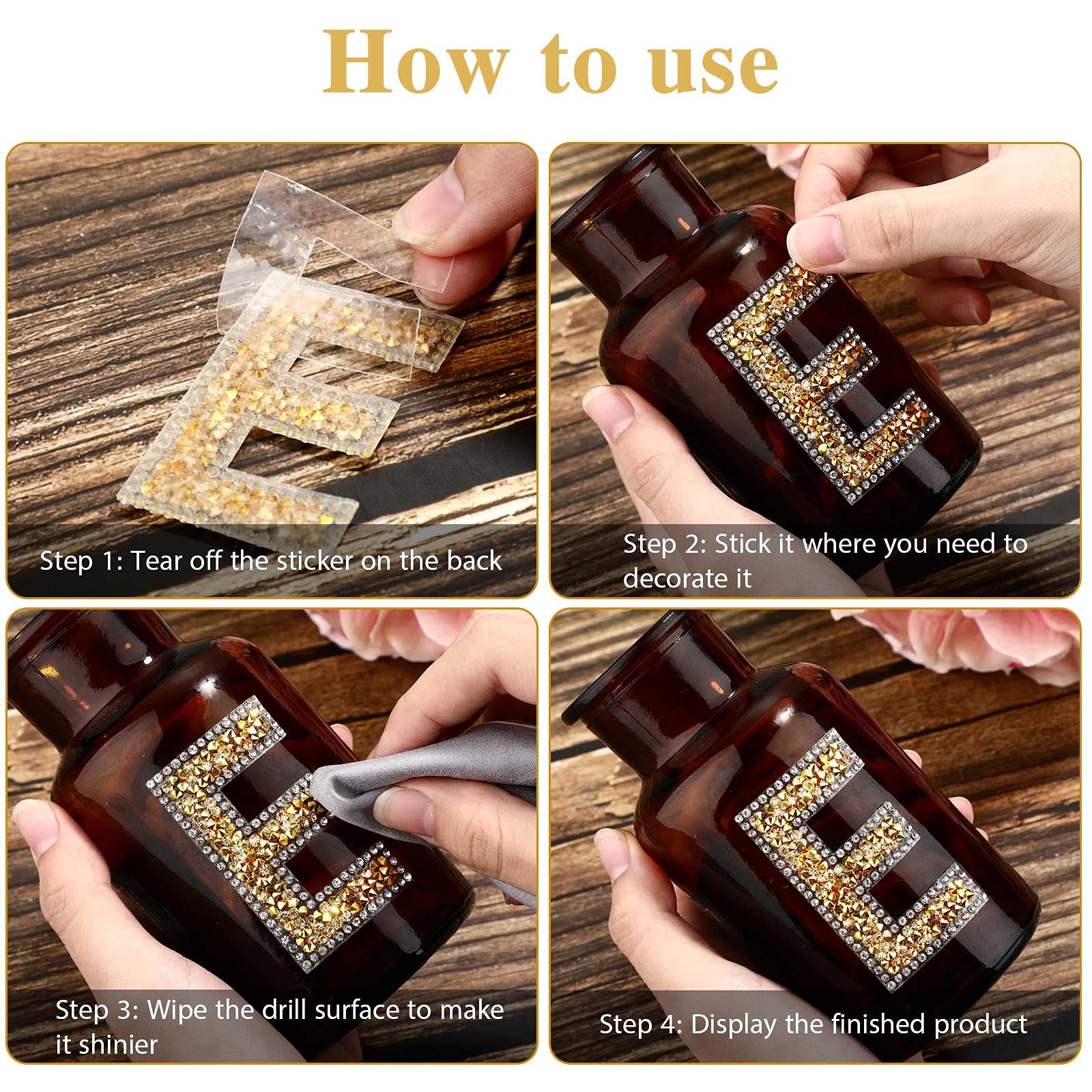 How to use

Step 1: Tear off the sticker on the back

Step 2: Stick it where you need to decorate it

Step 3: Wipe the drill surface to make it shinier

Step 4: Display the finished product