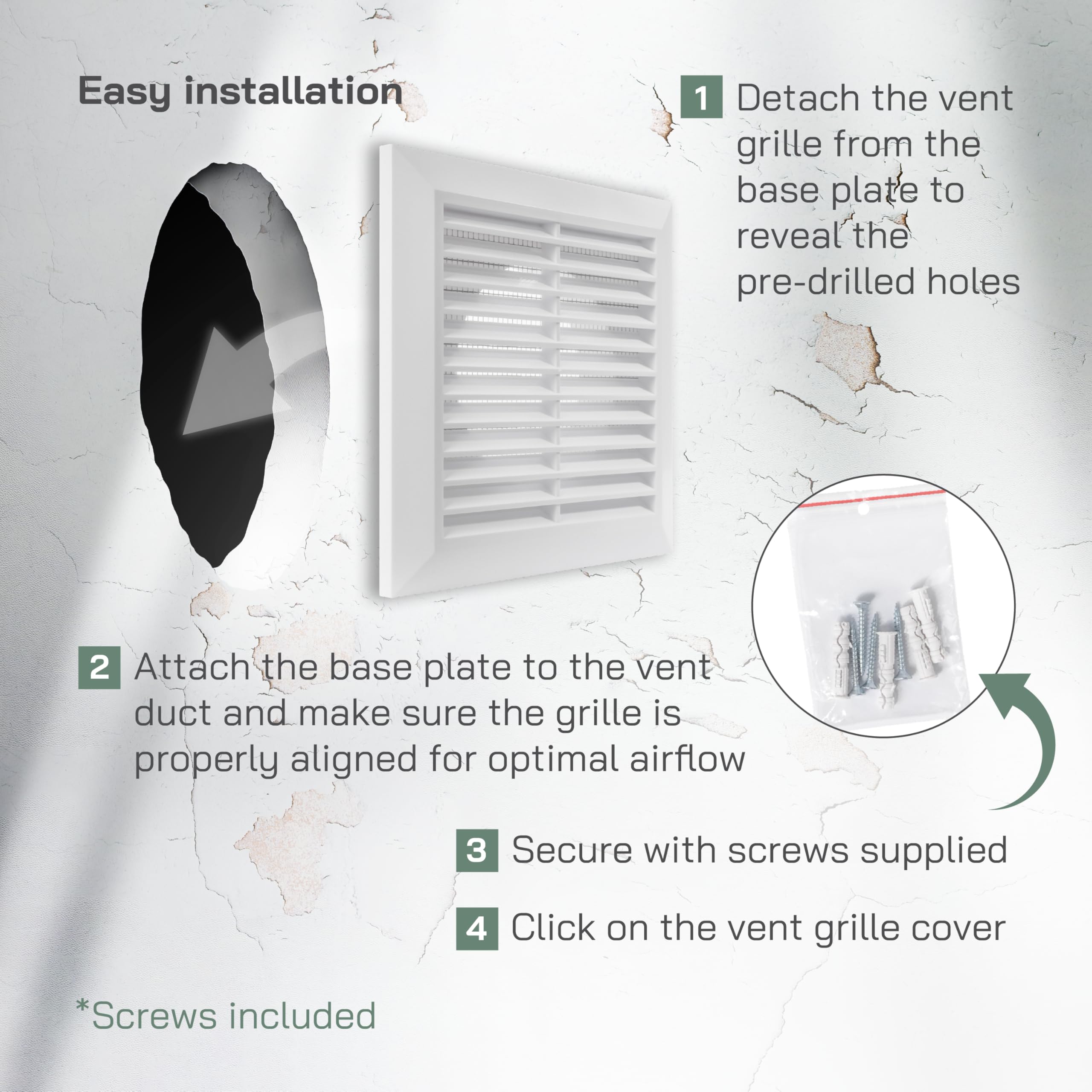 Easy installation

1 Detach the vent grille from the base plate to reveal the pre-drilled holes

2 Attach the base plate to the vent duct and make sure the grille is properly aligned for optimal airflow

3 Secure with screws supplied

4 Click on the vent grille cover

*Screws included