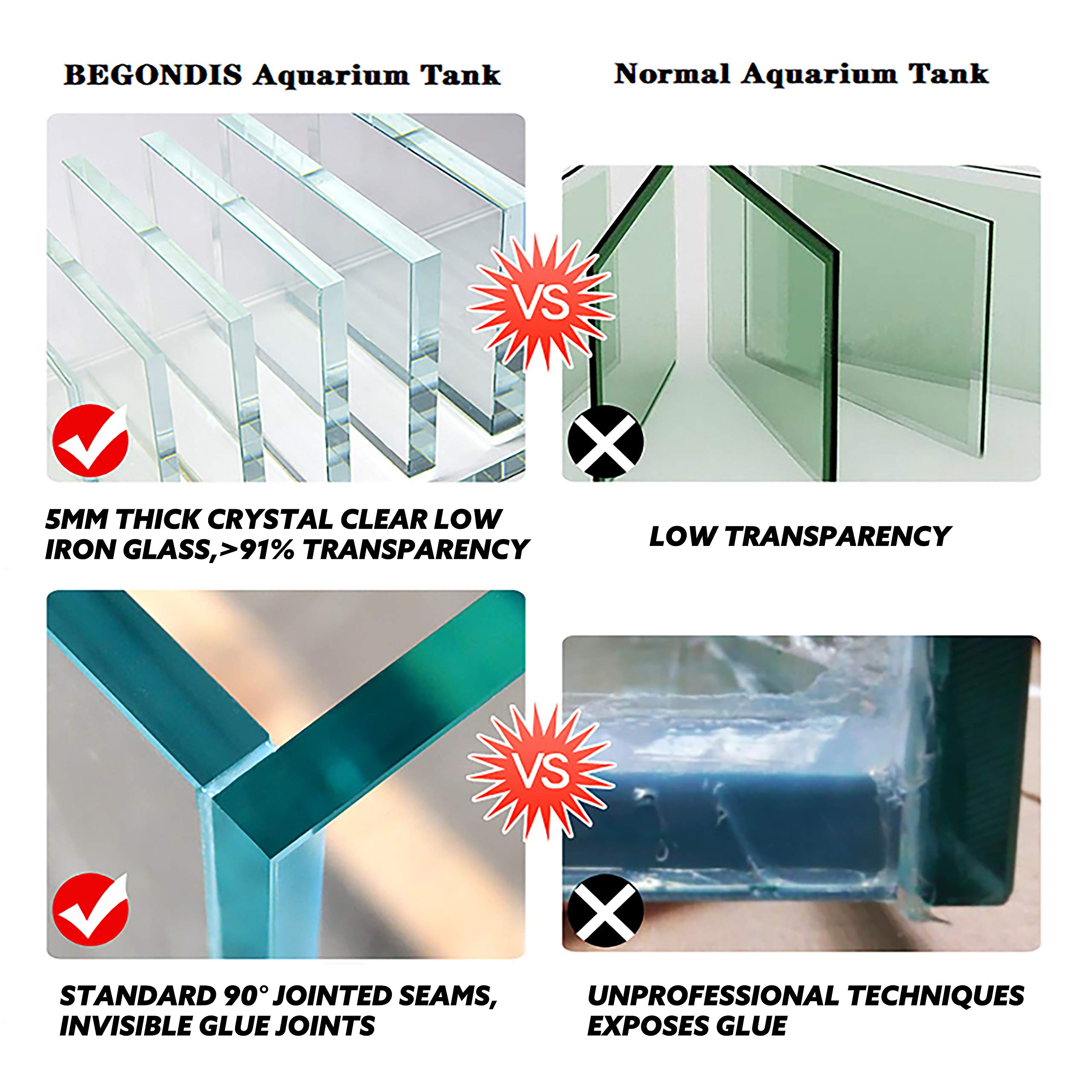 BEGONDIS Aquarium Tank

Normal Aquarium Tank

VS

5MM THICK CRYSTAL CLEAR LOW IRON GLASS,>91% TRANSPARENCY

LOW TRANSPARENCY

VS

STANDARD 90° JOINTED SEAMS, INVISIBLE GLUE JOINTS

UNPROFESSIONAL TECHNIQUES EXPOSES GLUE