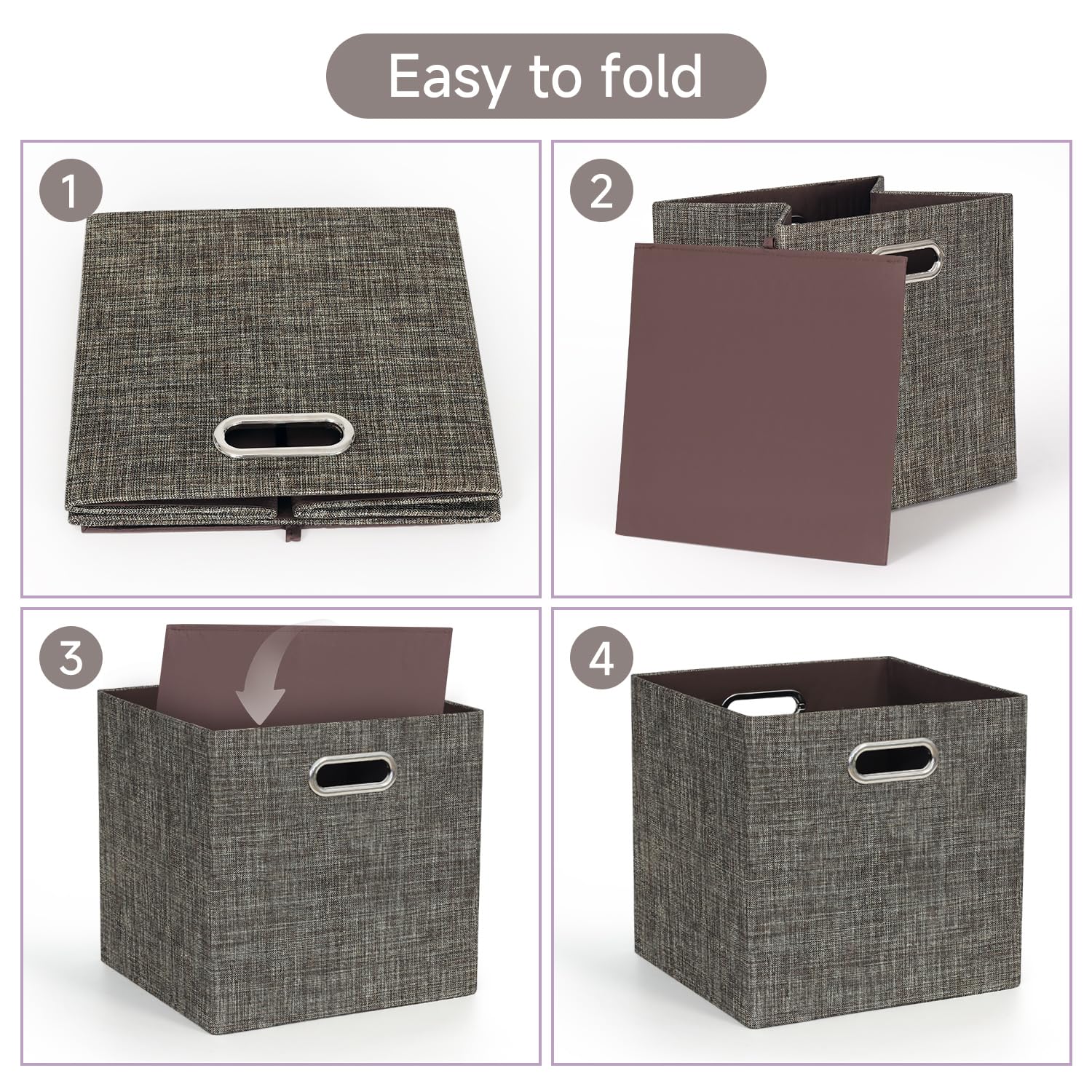 Easy to fold

1

2

3

4