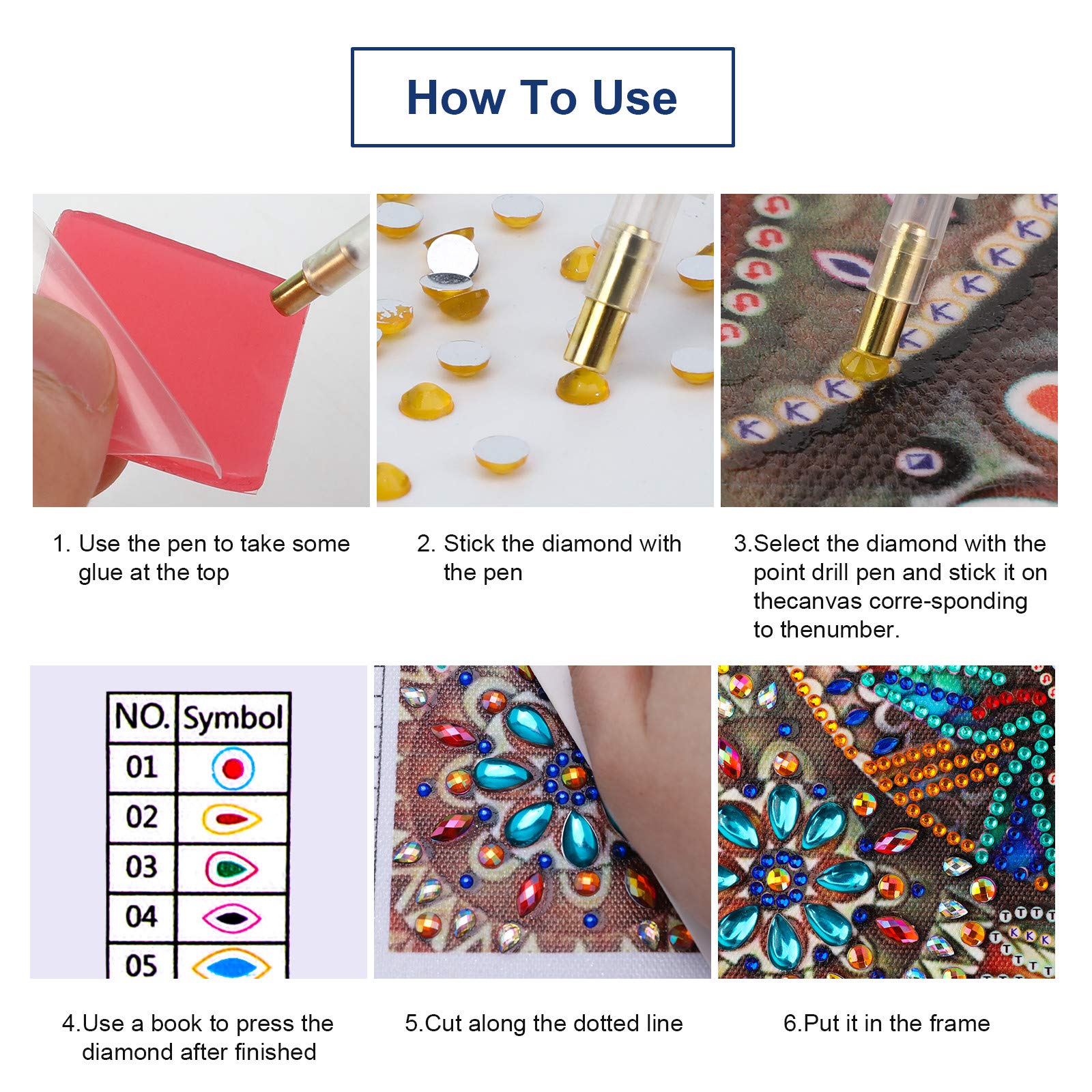 How To Use

1. Use the pen to take some glue at the top

2. Stick the diamond with the pen

3.Select the diamond with the point drill pen and stick it on thecanvas corre-sponding to thenumber.

| NO. | Symbol |
|---|---|
| 01 | |
| 02 | |
| 03 | |
| 04 | |
| 05 | |

4.Use a book to press the diamond after finished

5.Cut along the dotted line

6.Put it in the frame