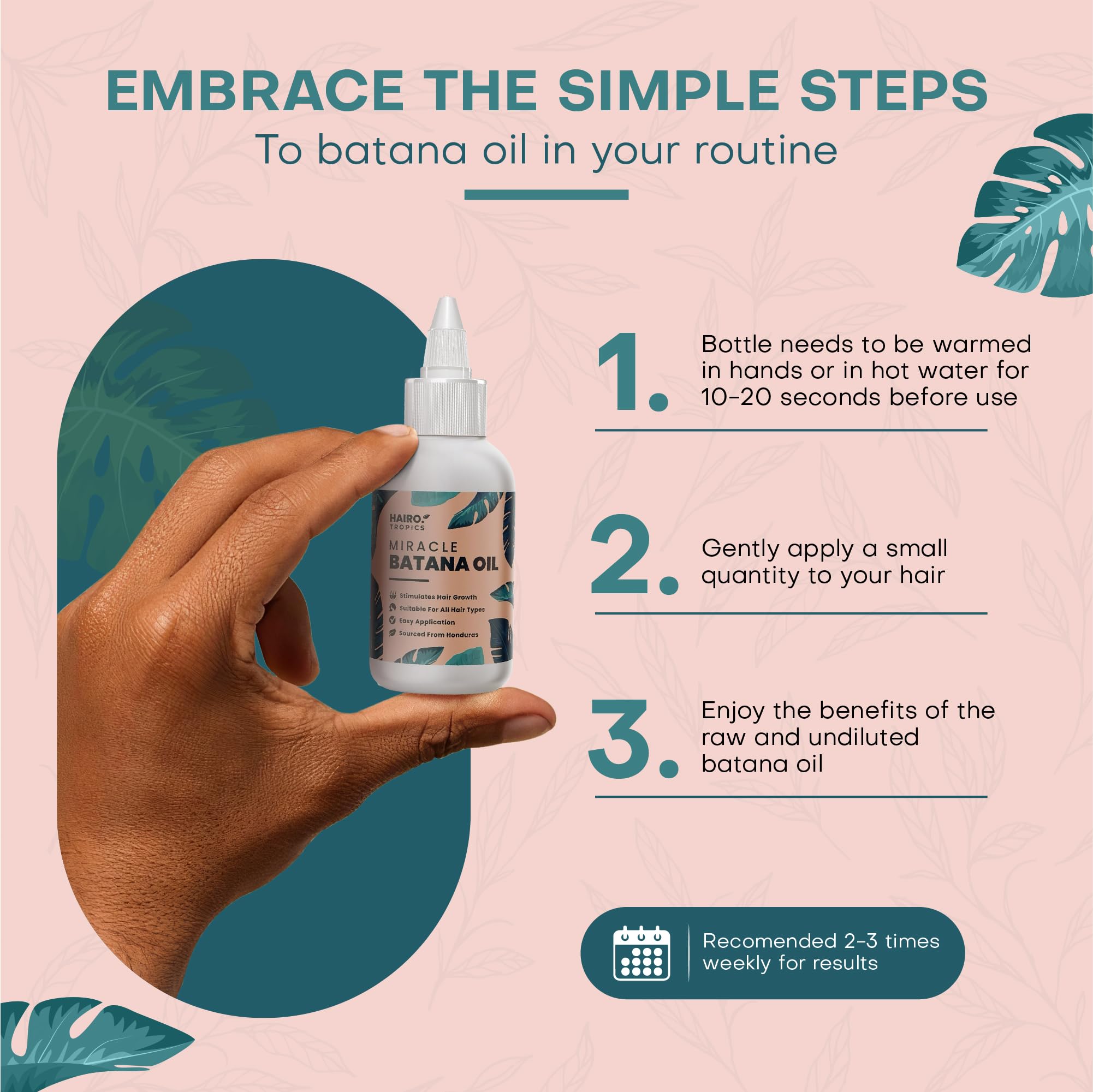 EMBRACE THE SIMPLE STEPS

To batana oil in your routine

HAIRO. TROPICS

MIRACLE BATANA OIL

Stimulates Hair Growth
Suitable For All Hair Types
Easy Application
Sourced From Honduras

1. Bottle needs to be warmed in hands or in hot water for 10-20 seconds before use

2. Gently apply a small quantity to your hair

3. Enjoy the benefits of the raw and undiluted batana oil

Recomended 2-3 times weekly for results