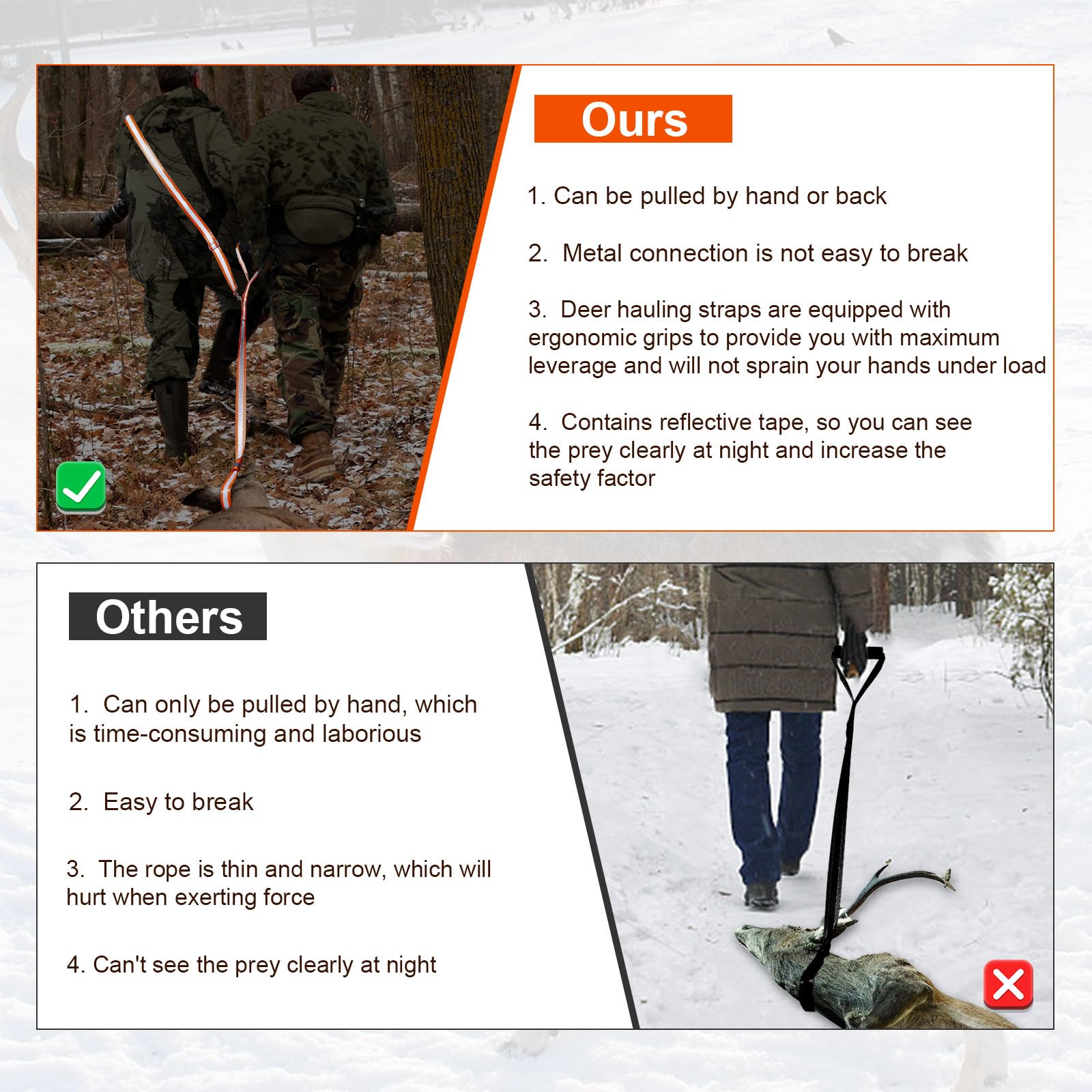 Ours

1. Can be pulled by hand or back

2. Metal connection is not easy to break

3. Deer hauling straps are equipped with ergonomic grips to provide you with maximum leverage and will not sprain your hands under load

4. Contains reflective tape, so you can see the prey clearly at night and increase the safety factor

Others

1. Can only be pulled by hand, which is time-consuming and laborious

2. Easy to break

3. The rope is thin and narrow, which will hurt when exerting force

4. Can't see the prey clearly at night