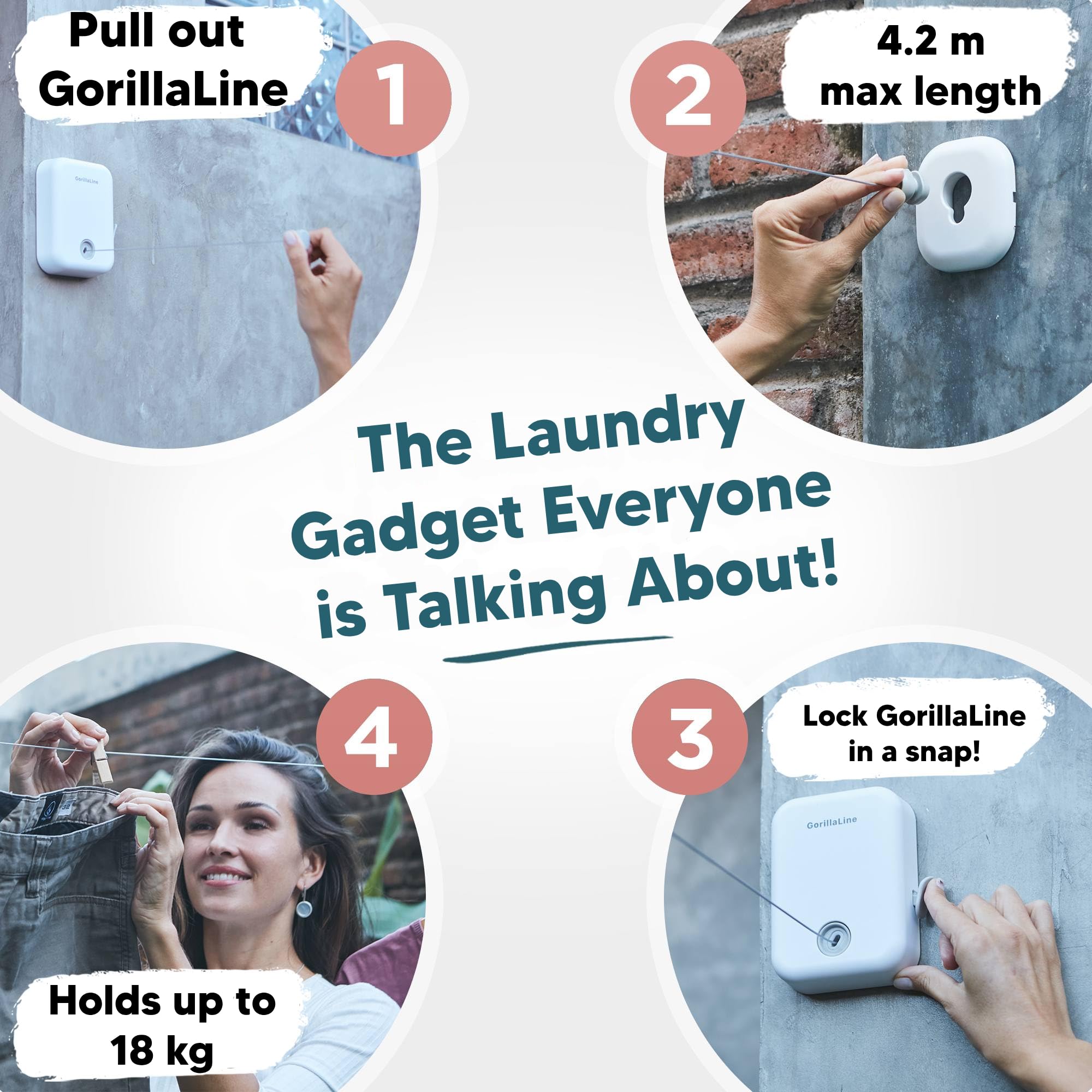 Pull out GorillaLine

1

GorillaLine

2

4.2 m max length

The Laundry Gadget Everyone is Talking About!

4

32

Holds up to 18 kg

3

Lock GorillaLine in a snap!

GorillaLine