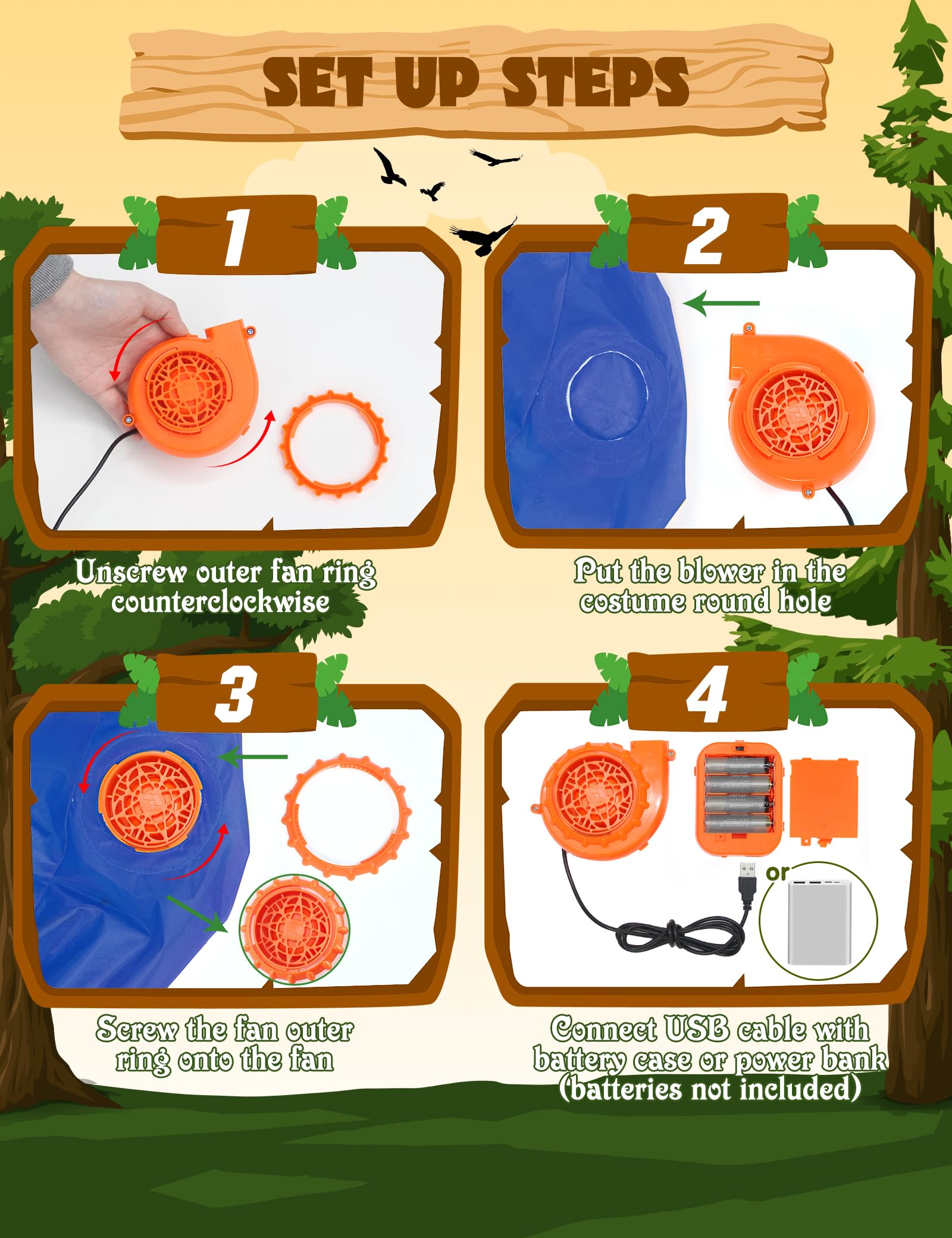 SET UP STEPS

1

Unscrew outer fan ring counterclockwise

2

Put the blower in the costume round hole

3

Screw the fan outer ring onto the fan

4

or

Connect USB cable with battery case or power bank (batteries not included)