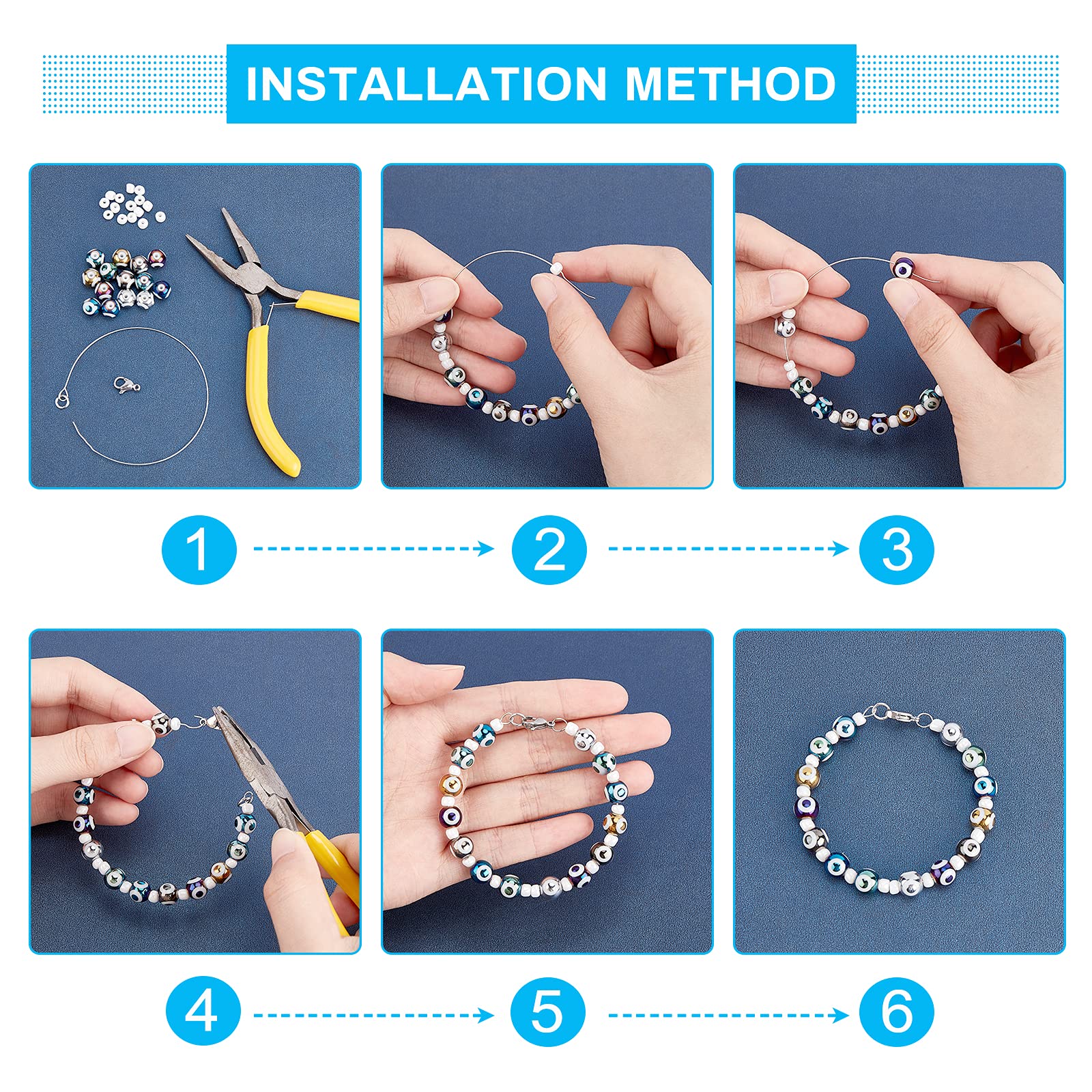 INSTALLATION METHOD

1

2

3

4

5

6