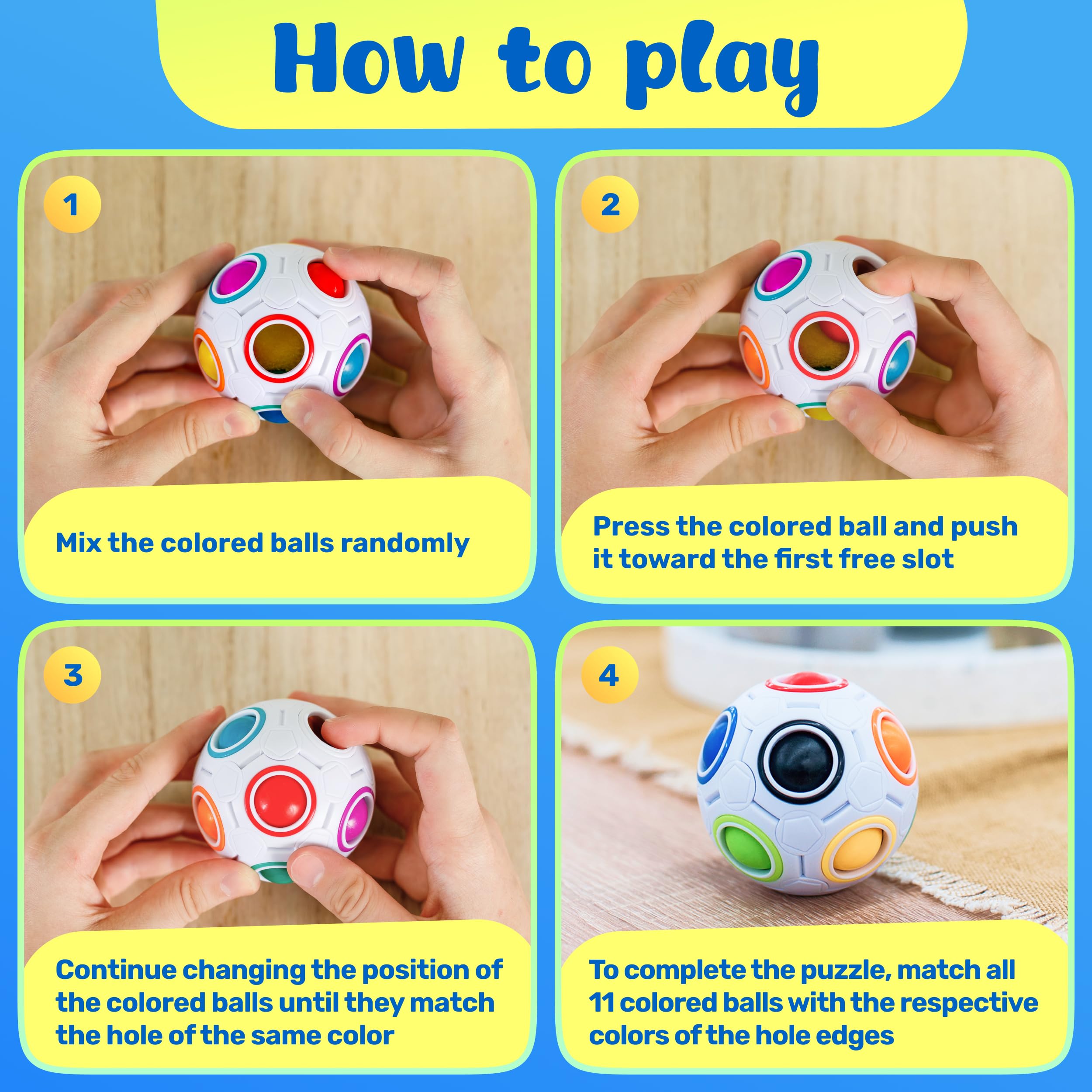 How to play

1

Mix the colored balls randomly

2

Press the colored ball and push it toward the first free slot

3

Continue changing the position of the colored balls until they match the hole of the same color

4

To complete the puzzle, match all 11 colored balls with the respective colors of the hole edges