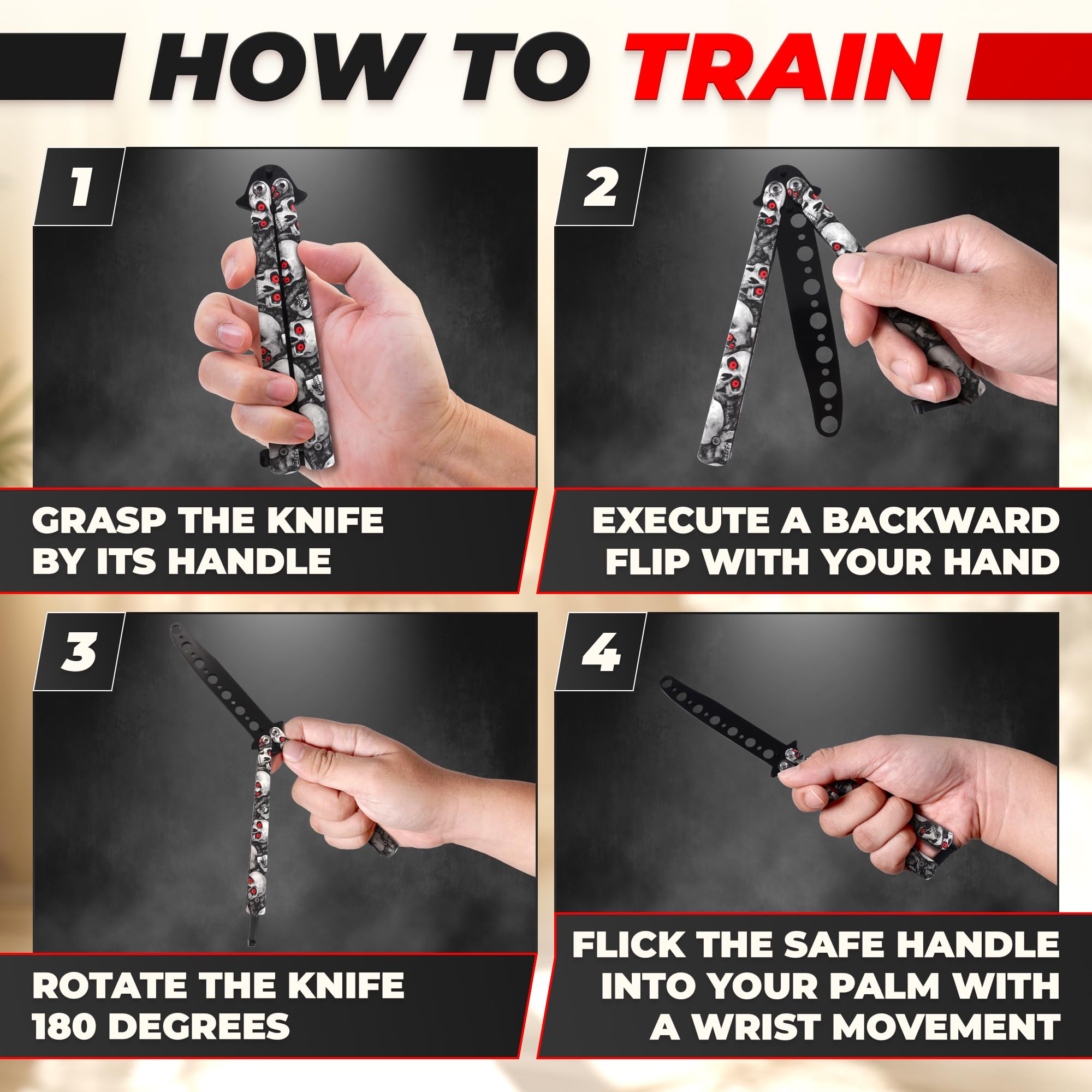 HOW TO TRAIN

1

GRASP THE KNIFE BY ITS HANDLE

2

EXECUTE A BACKWARD FLIP WITH YOUR HAND

3

ROTATE THE KNIFE 180 DEGREES

4

FLICK THE SAFE HANDLE INTO YOUR PALM WITH A WRIST MOVEMENT