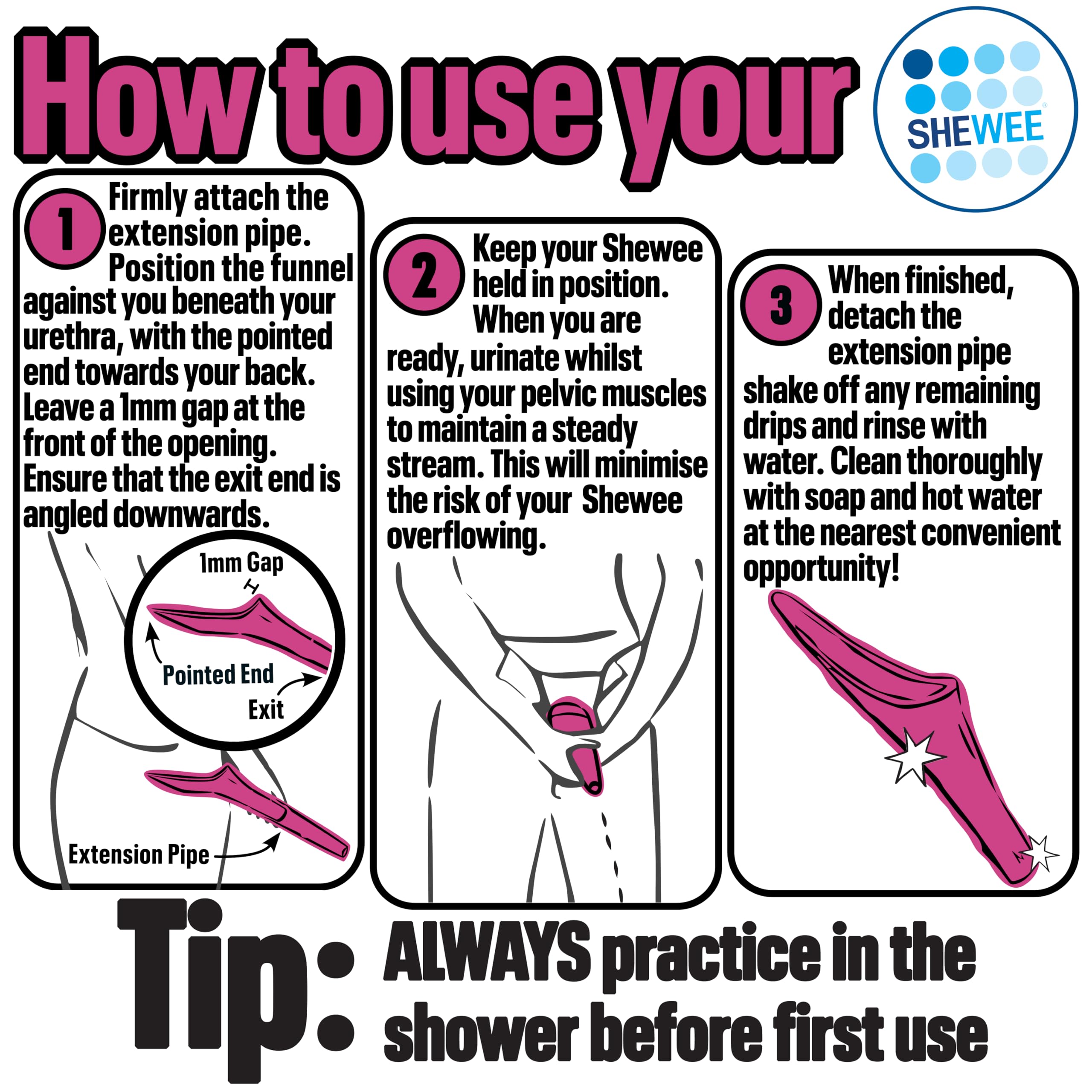 How to use your

SHEWEE®

1 Firmly attach the extension pipe. Position the funnel against you beneath your urethra, with the pointed end towards your back. Leave a 1mm gap at the front of the opening. Ensure that the exit end is angled downwards.

1mm Gap

Pointed End

Exit

Extension Pipe

2 Keep your Shewee held in position. When you are ready, urinate whilst using your pelvic muscles to maintain a steady stream. This will minimise the risk of your Shewee overflowing.

3 When finished, detach the extension pipe shake off any remaining drips and rinse with water. Clean thoroughly with soap and hot water at the nearest convenient opportunity!

Tip: ALWAYS practice in the shower before first use