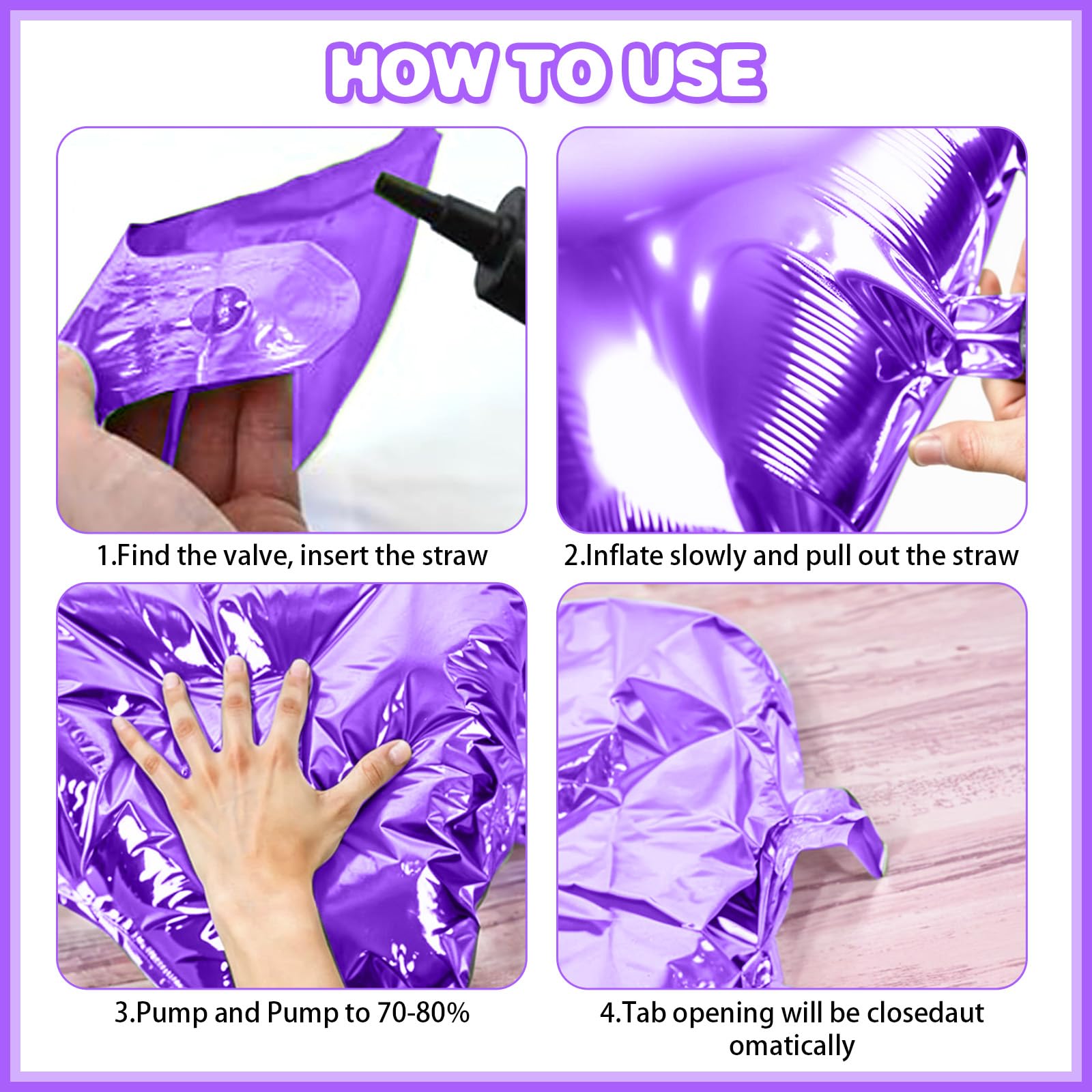 HOW TO USE

1.Find the valve, insert the straw

2.Inflate slowly and pull out the straw

3.Pump and Pump to 70-80%

4.Tab opening will be closedaut omatically