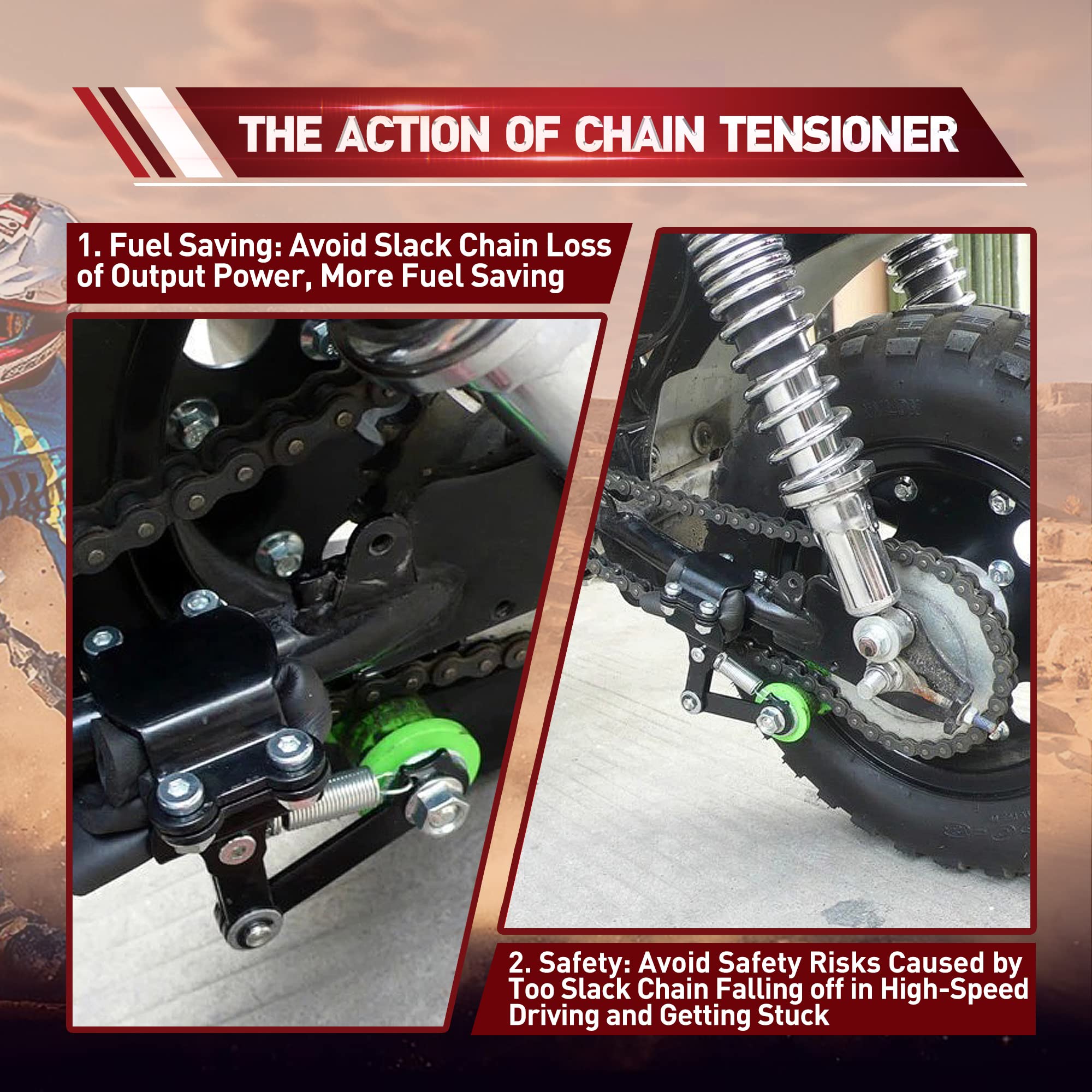 THE ACTION OF CHAIN TENSIONER

1. Fuel Saving: Avoid Slack Chain Loss of Output Power, More Fuel Saving

2. Safety: Avoid Safety Risks Caused by Too Slack Chain Falling off in High-Speed Driving and Getting Stuck