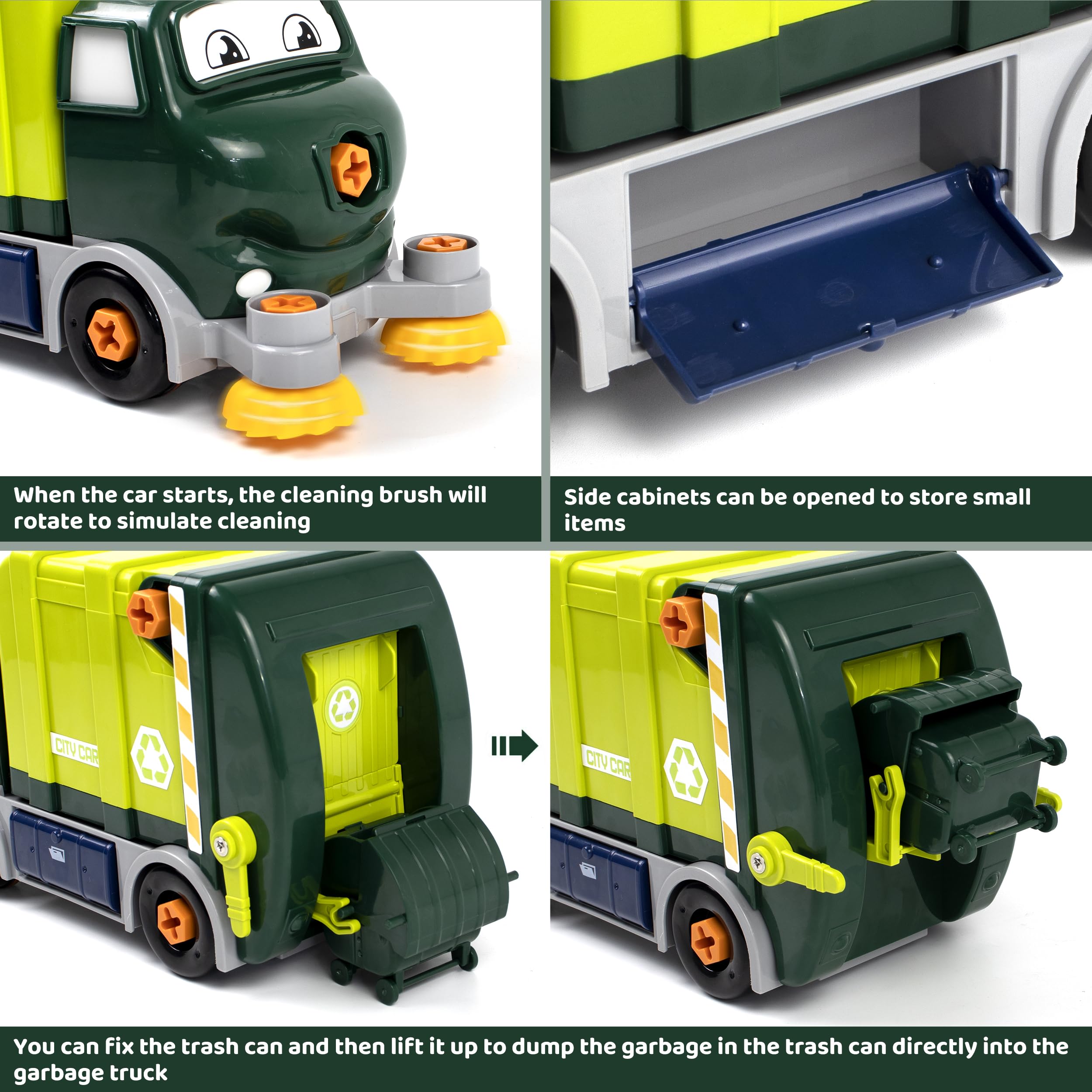 When the car starts, the cleaning brush will rotate to simulate cleaning

Side cabinets can be opened to store small items

CITY CAR

CITY CAR

You can fix the trash can and then lift it up to dump the garbage in the trash can directly into the garbage truck