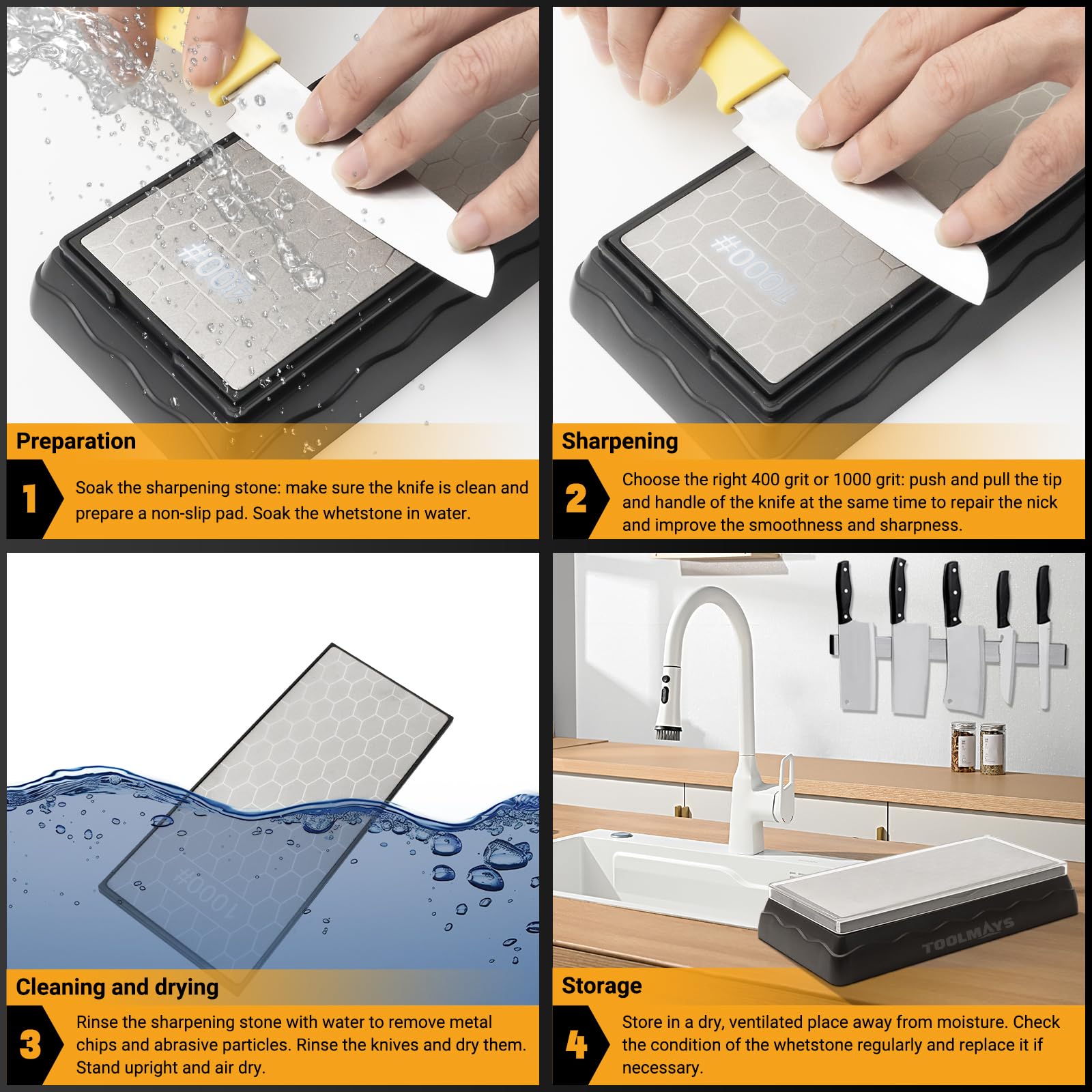 #1000

Preparation

1

Soak the sharpening stone: make sure the knife is clean and prepare a non-slip pad. Soak the whetstone in water.

#1000

Sharpening

2

Choose the right 400 grit or 1000 grit: push and pull the tip and handle of the knife at the same time to repair the nick and improve the smoothness and sharpness.

#1000

Cleaning and drying

3

Rinse the sharpening stone with water to remove metal chips and abrasive particles. Rinse the knives and dry them. Stand upright and air dry.

TOOLMAYS

Storage

4

Store in a dry, ventilated place away from moisture. Check the condition of the whetstone regularly and replace it if necessary.