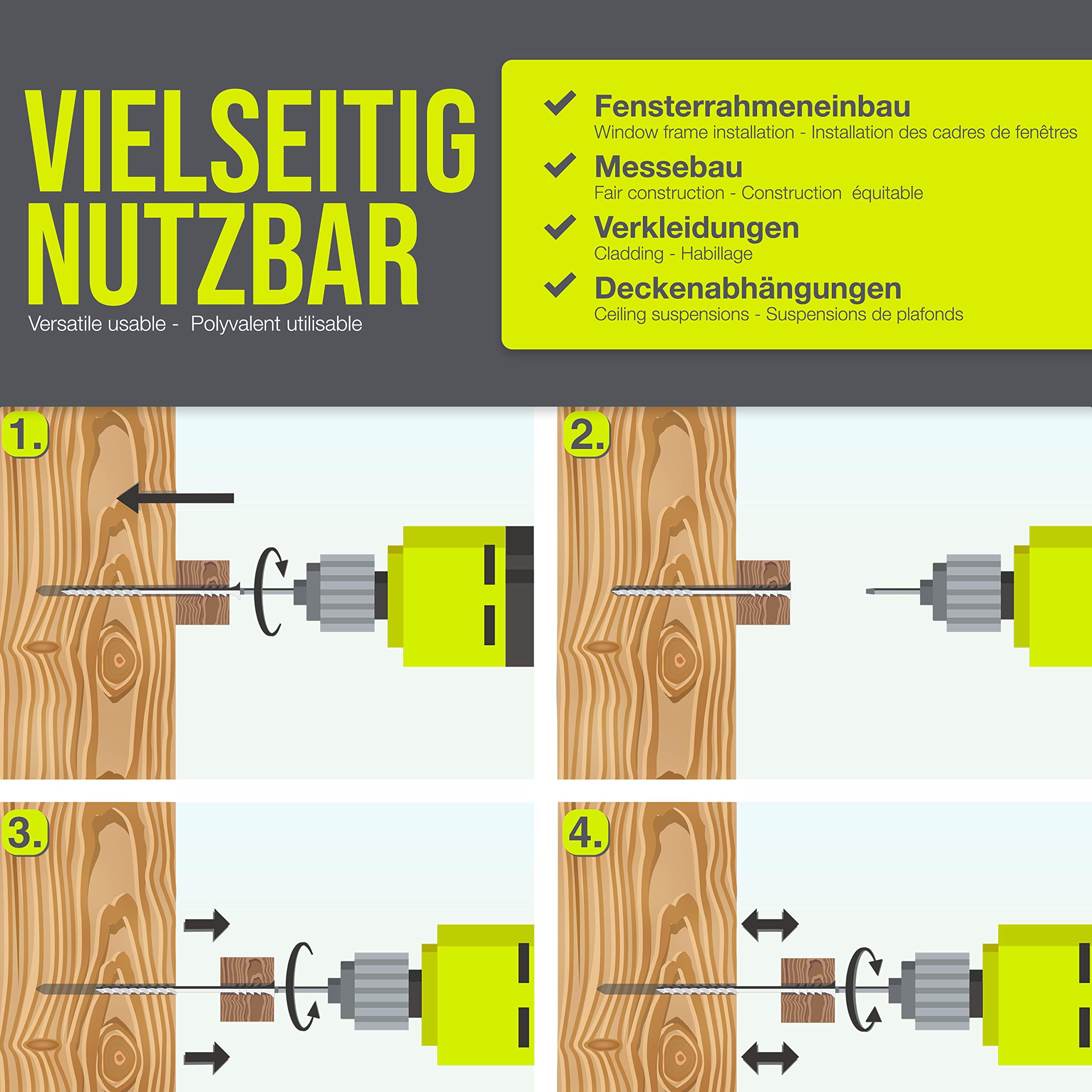 VIELSEITIG NUTZBAR
Versatile usable - Polyvalent utilisable

Fensterrahmeneinbau
Window frame installation - Installation des cadres de fenêtres

Messebau
Fair construction - Construction équitable

Verkleidungen
Cladding - Habillage

Deckenabhängungen
Ceiling suspensions - Suspensions de plafonds

1.

2.

3.

4.