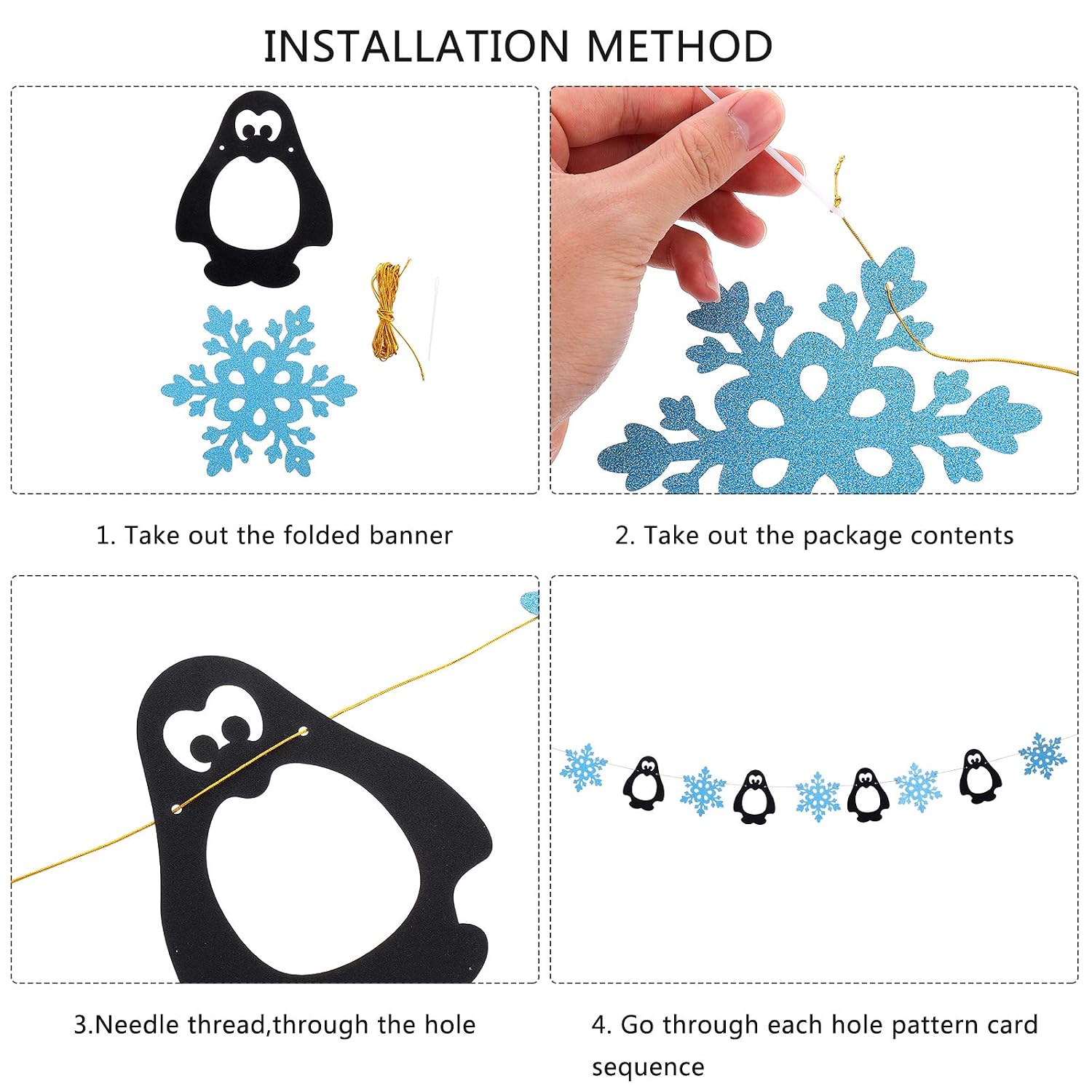 INSTALLATION METHOD

1. Take out the folded banner

2. Take out the package contents

3.Needle thread,through the hole

4. Go through each hole pattern card sequence