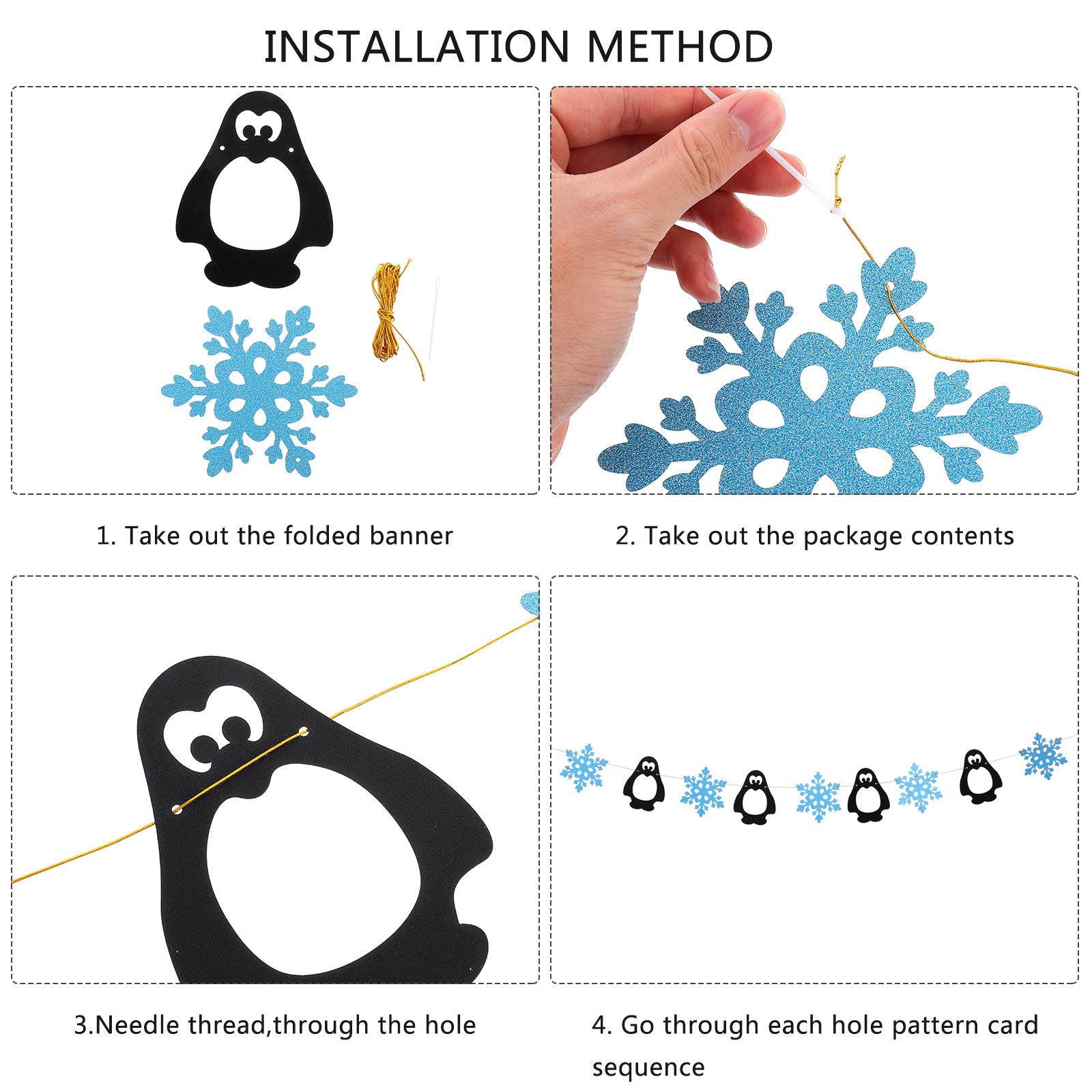 INSTALLATION METHOD

1. Take out the folded banner

2. Take out the package contents

3.Needle thread,through the hole

4. Go through each hole pattern card sequence