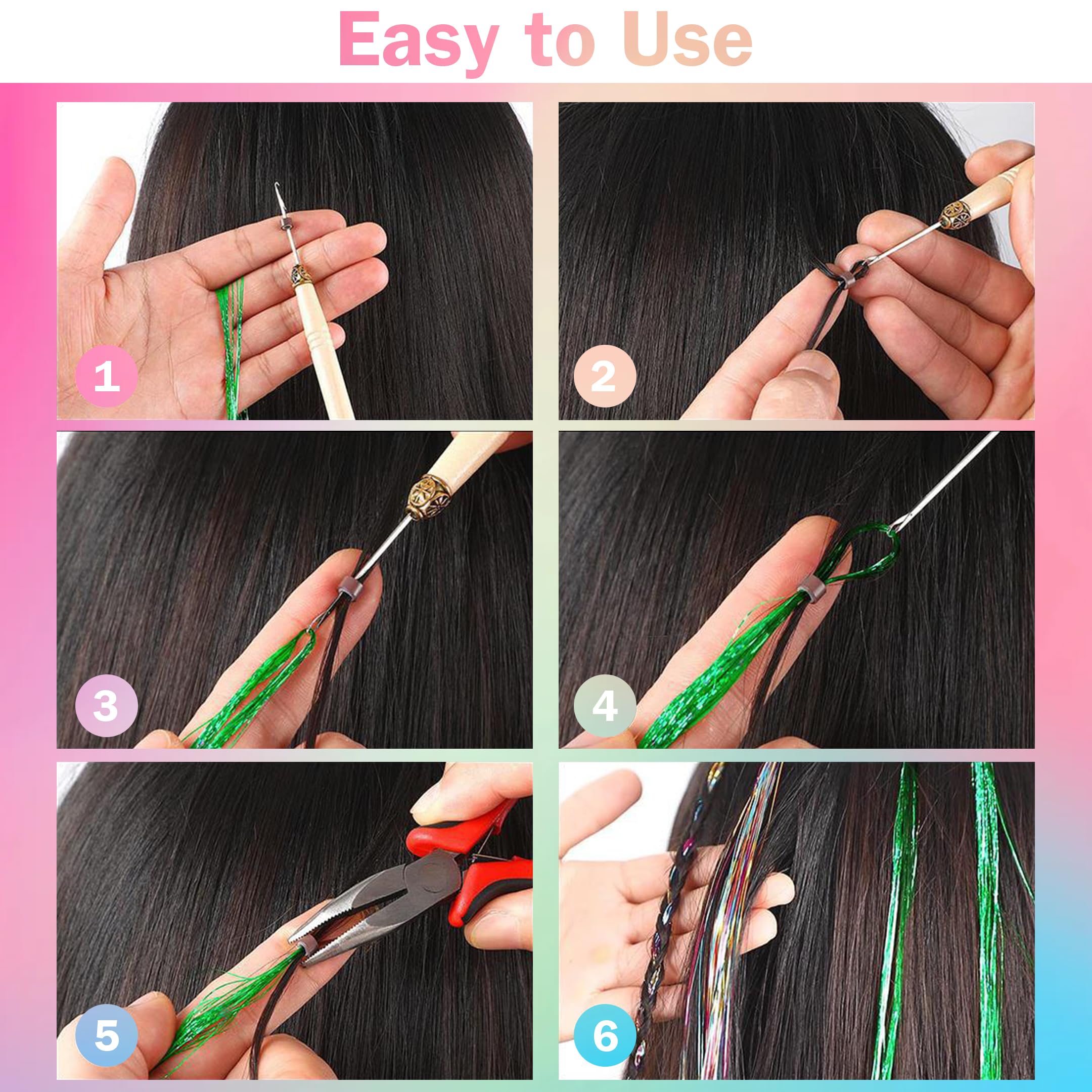 Easy to Use

1

2

3

4

5

6