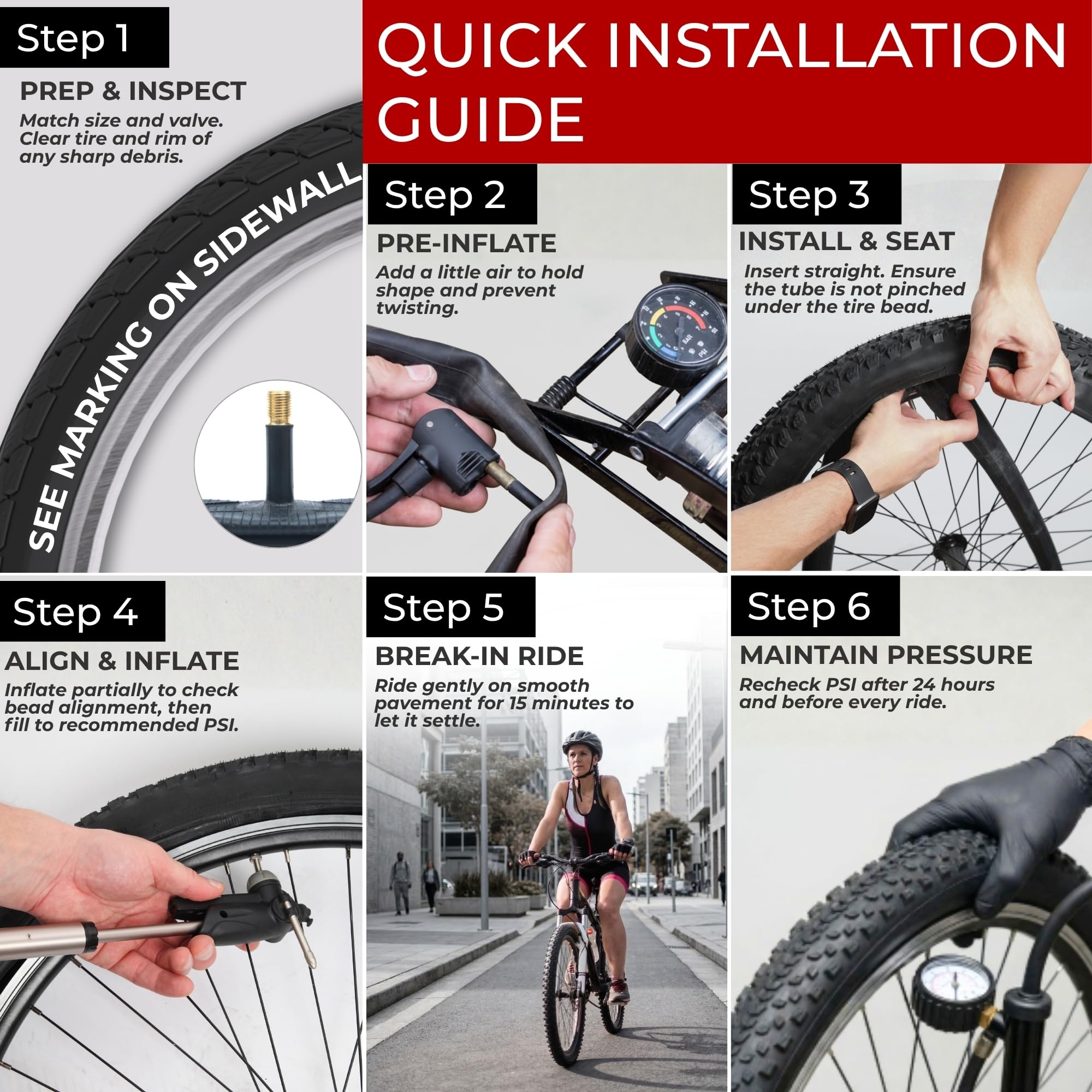 QUICK INSTALLATION GUIDE

Step 1

PREP & INSPECT

Match size and valve. Clear tire and rim of any sharp debris.

SEE MARKING ON SIDEWALL

Step 2

PRE-INFLATE

Add a little air to hold shape and prevent twisting.

BAR

PSI

Step 3

INSTALL & SEAT

Insert straight. Ensure the tube is not pinched under the tire bead.

Step 4

ALIGN & INFLATE

Inflate partially to check bead alignment, then fill to recommended PSI.

Step 5

BREAK-IN RIDE

Ride gently on smooth pavement for 15 minutes to let it settle.

Step 6

MAINTAIN PRESSURE

Recheck PSI after 24 hours and before every ride.