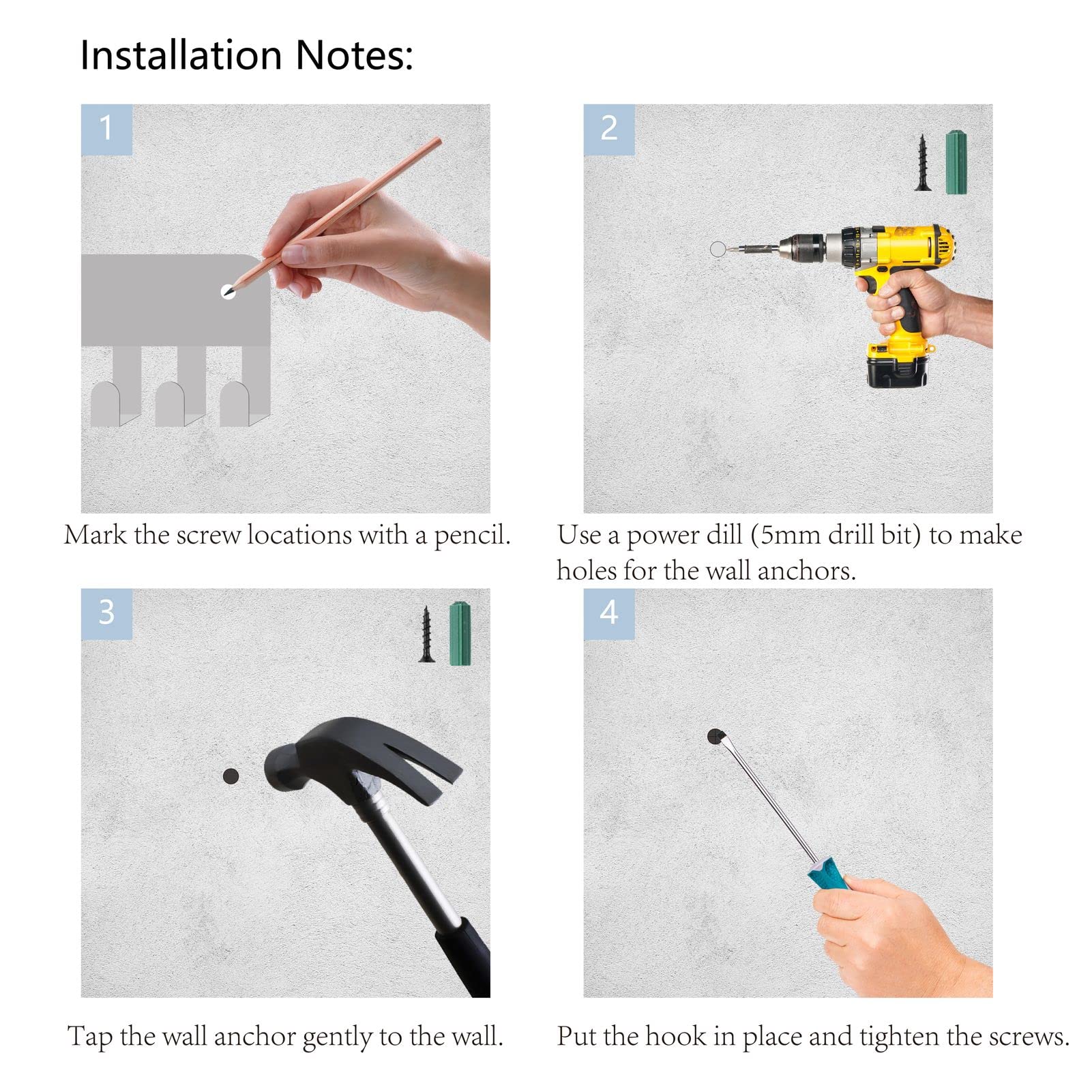 Installation Notes:

1

Mark the screw locations with a pencil.

2

Use a power dill (5mm drill bit) to make holes for the wall anchors.

3

Tap the wall anchor gently to the wall.

4

Put the hook in place and tighten the screws.