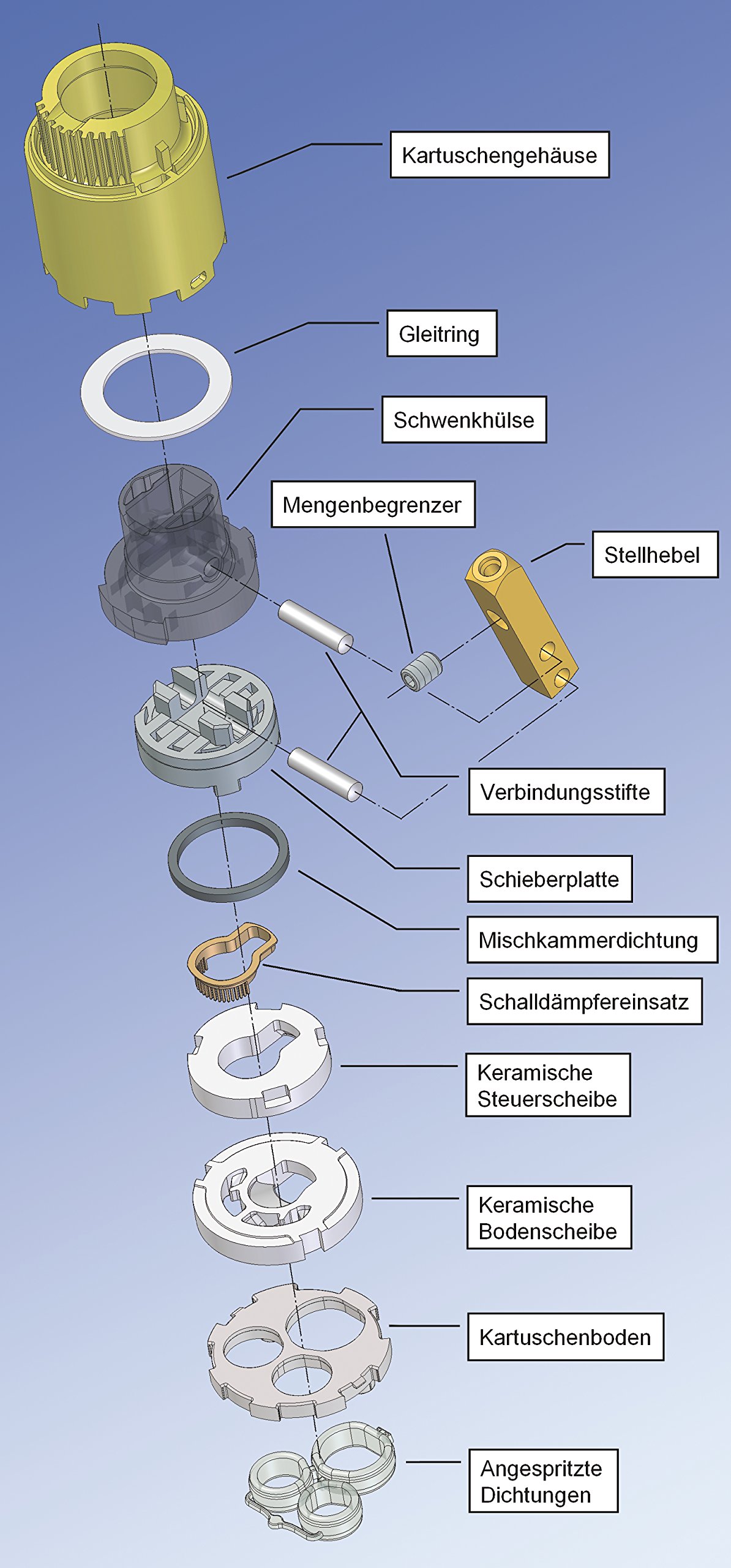 Kartuschengehäuse

Gleitring

Schwenkhülse

Mengenbegrenzer

Stellhebel

Verbindungsstifte

Schieberplatte

Mischkammerdichtung

Schalldämpfereinsatz

Keramische Steuerscheibe

Keramische Bodenscheibe

Kartuschenboden

Angespritzte Dichtungen