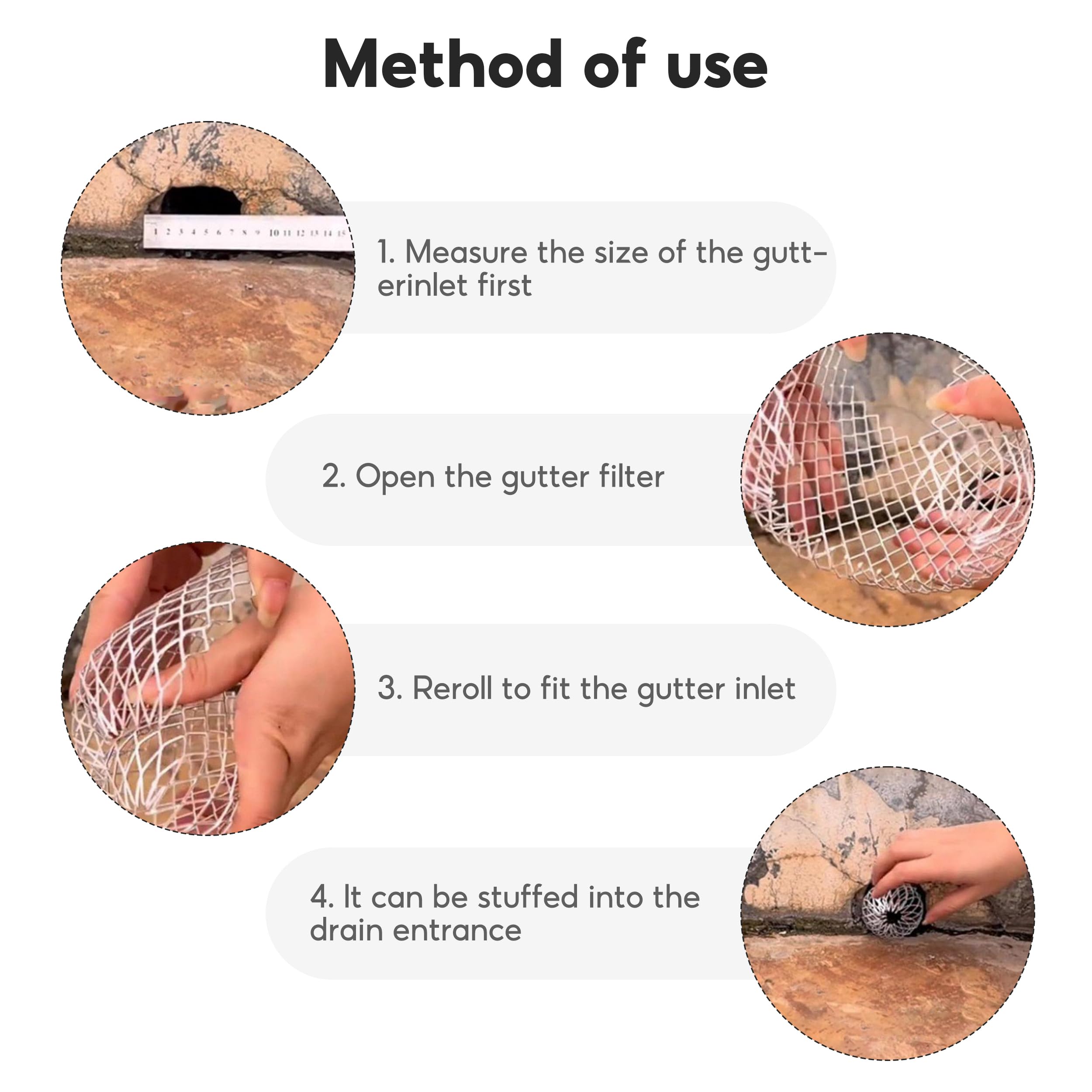 Method of use

1 2 3 4 5 6 7 8 9 10 11 12 13 14 15

1. Measure the size of the gutterinlet first

2. Open the gutter filter

3. Reroll to fit the gutter inlet

4. It can be stuffed into the drain entrance