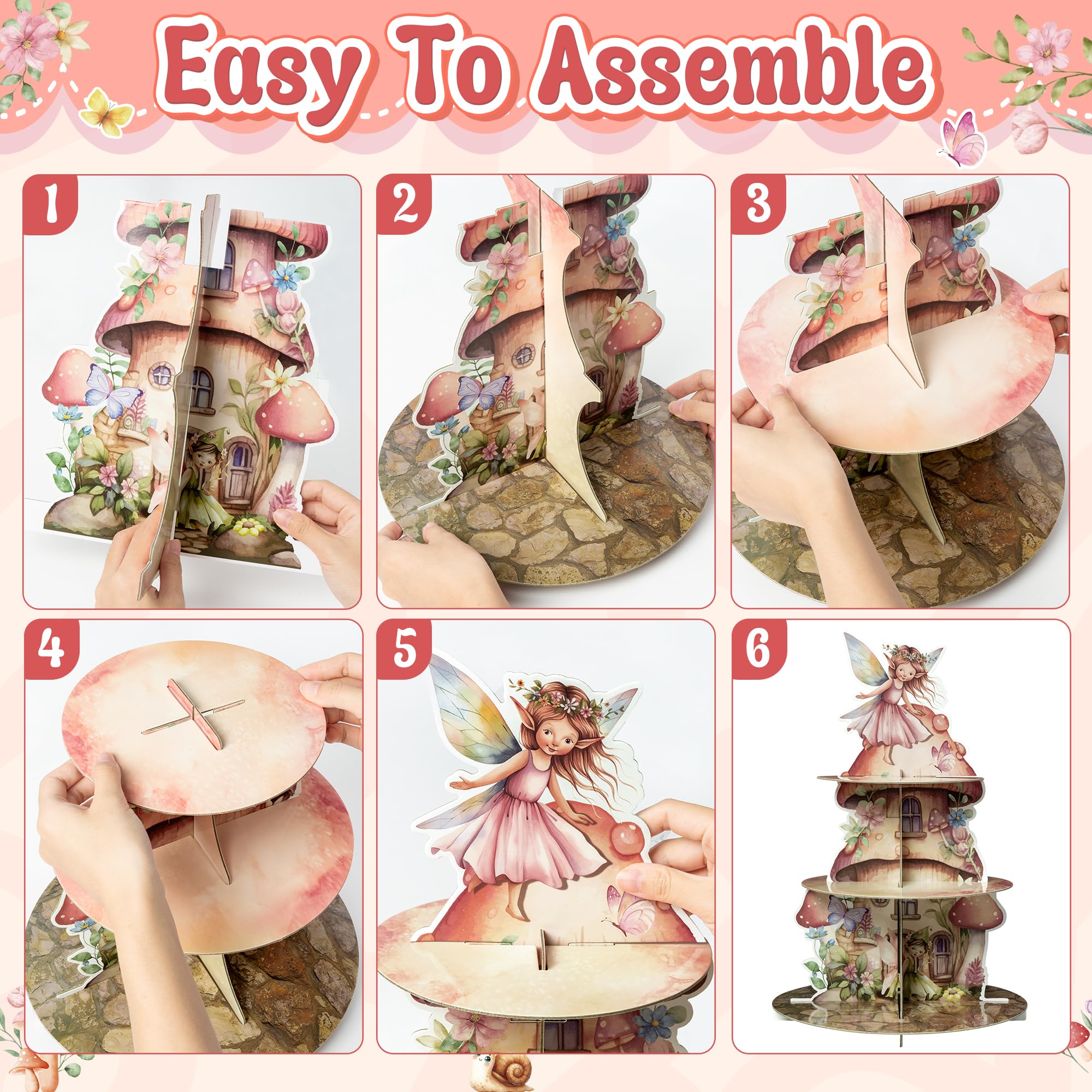 Easy To Assemble

1

2

3

4

5

6