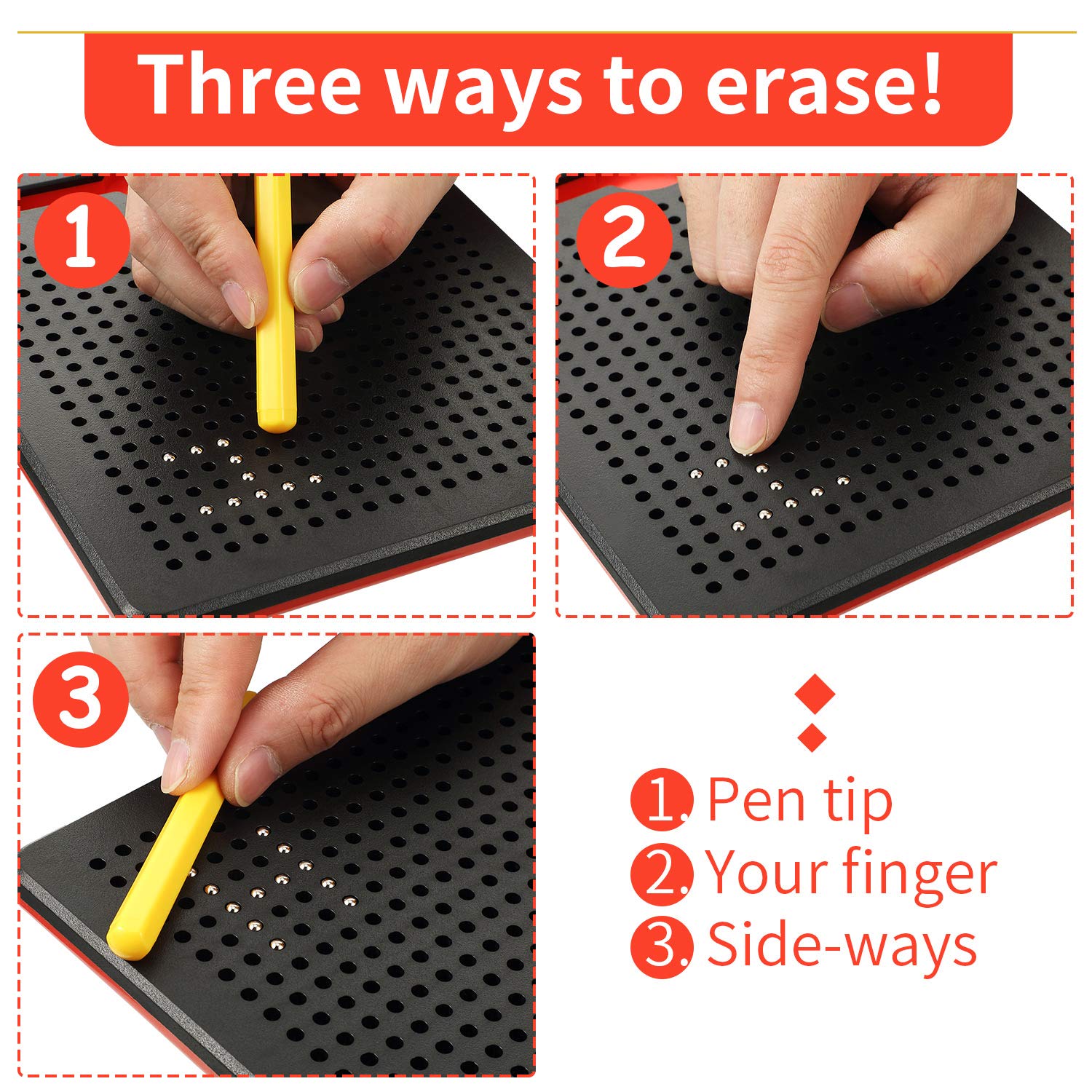 Three ways to erase!

1

2

3

1. Pen tip
2. Your finger
3. Side-ways