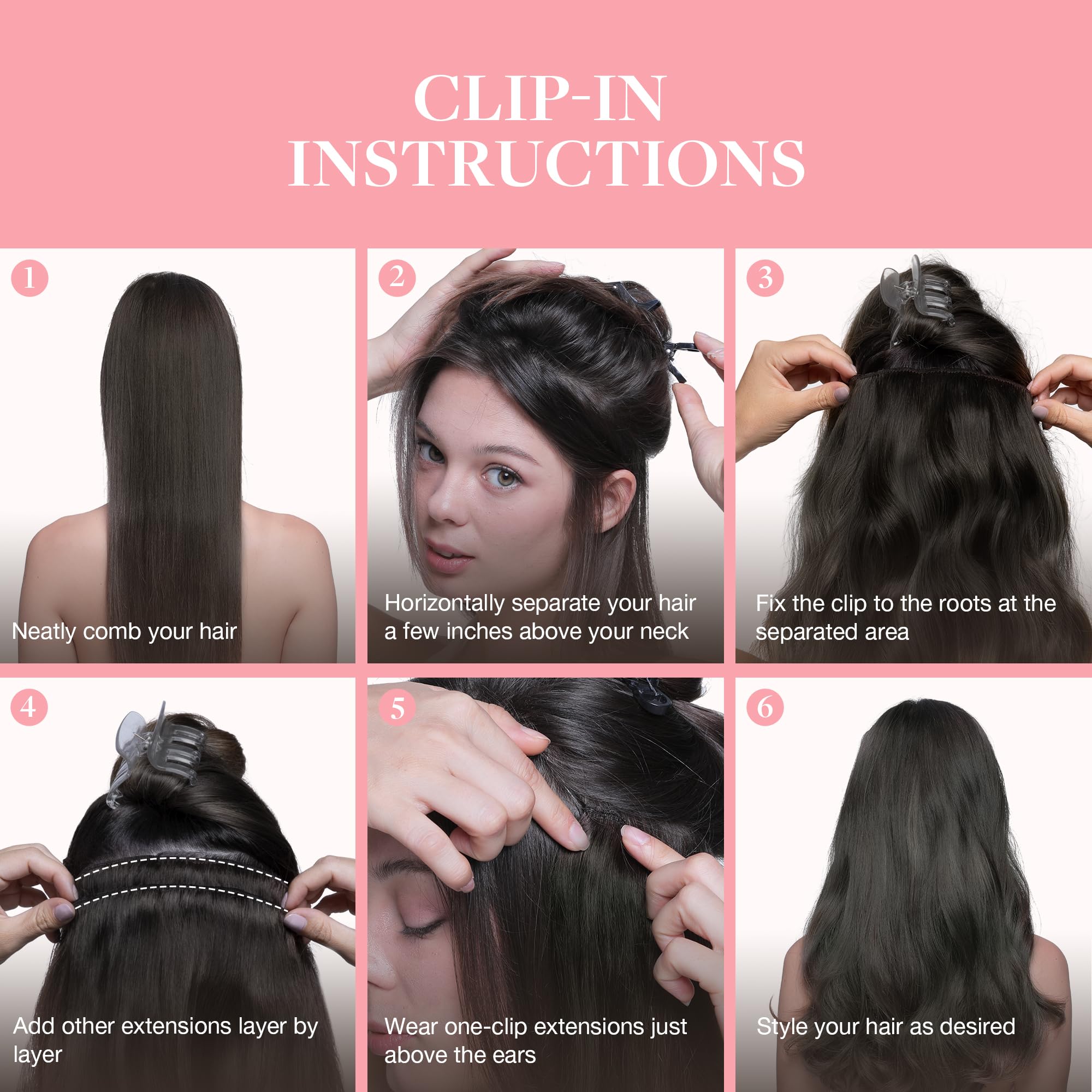 CLIP-IN INSTRUCTIONS

1

Neatly comb your hair

2

Horizontally separate your hair a few inches above your neck

3

Fix the clip to the roots at the separated area

4

Add other extensions layer by layer

5

Wear one-clip extensions just above the ears

6

Style your hair as desired