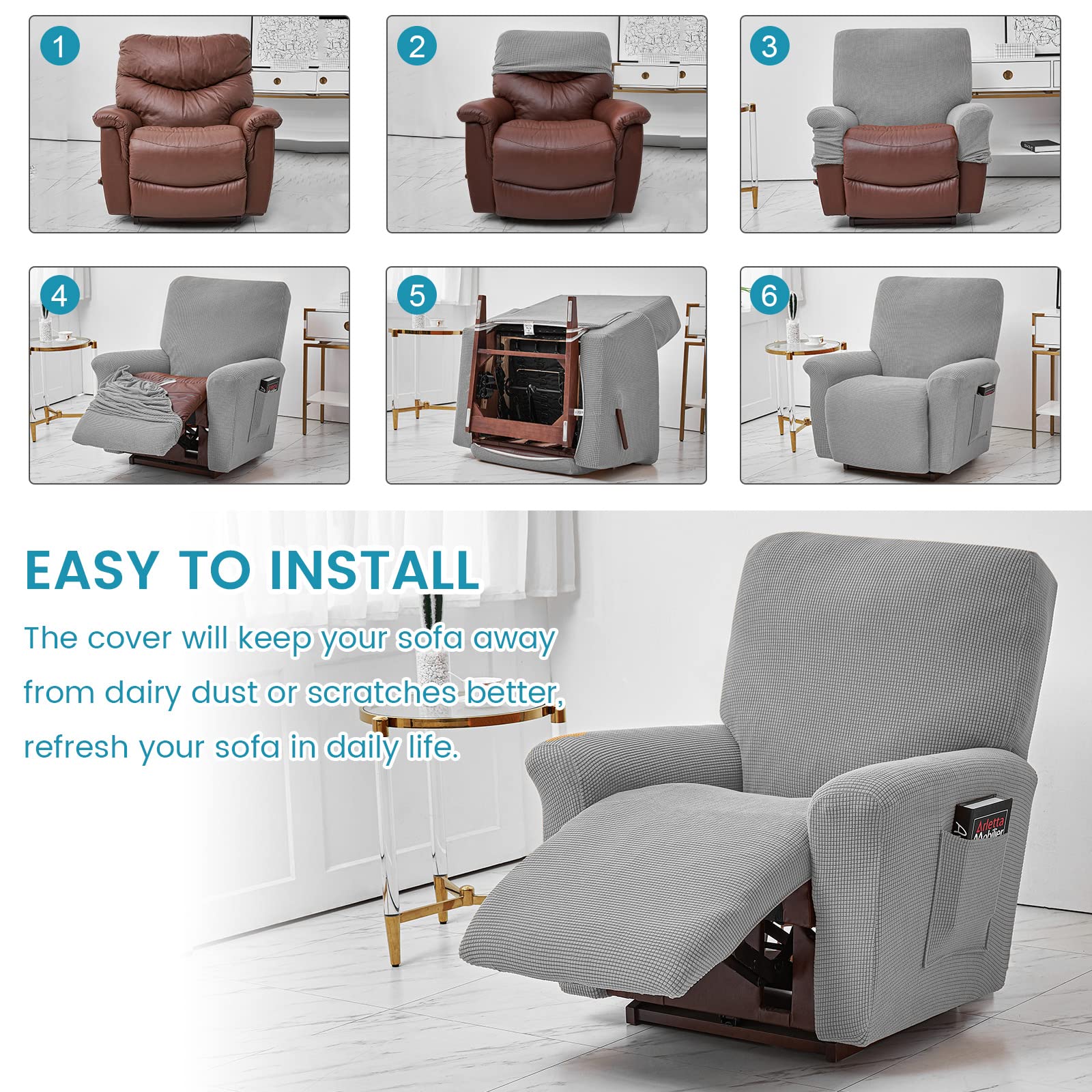 1

2

3

4

5

6

EASY TO INSTALL

The cover will keep your sofa away from dairy dust or scratches better, refresh your sofa in daily life.

Arletta Mobilier