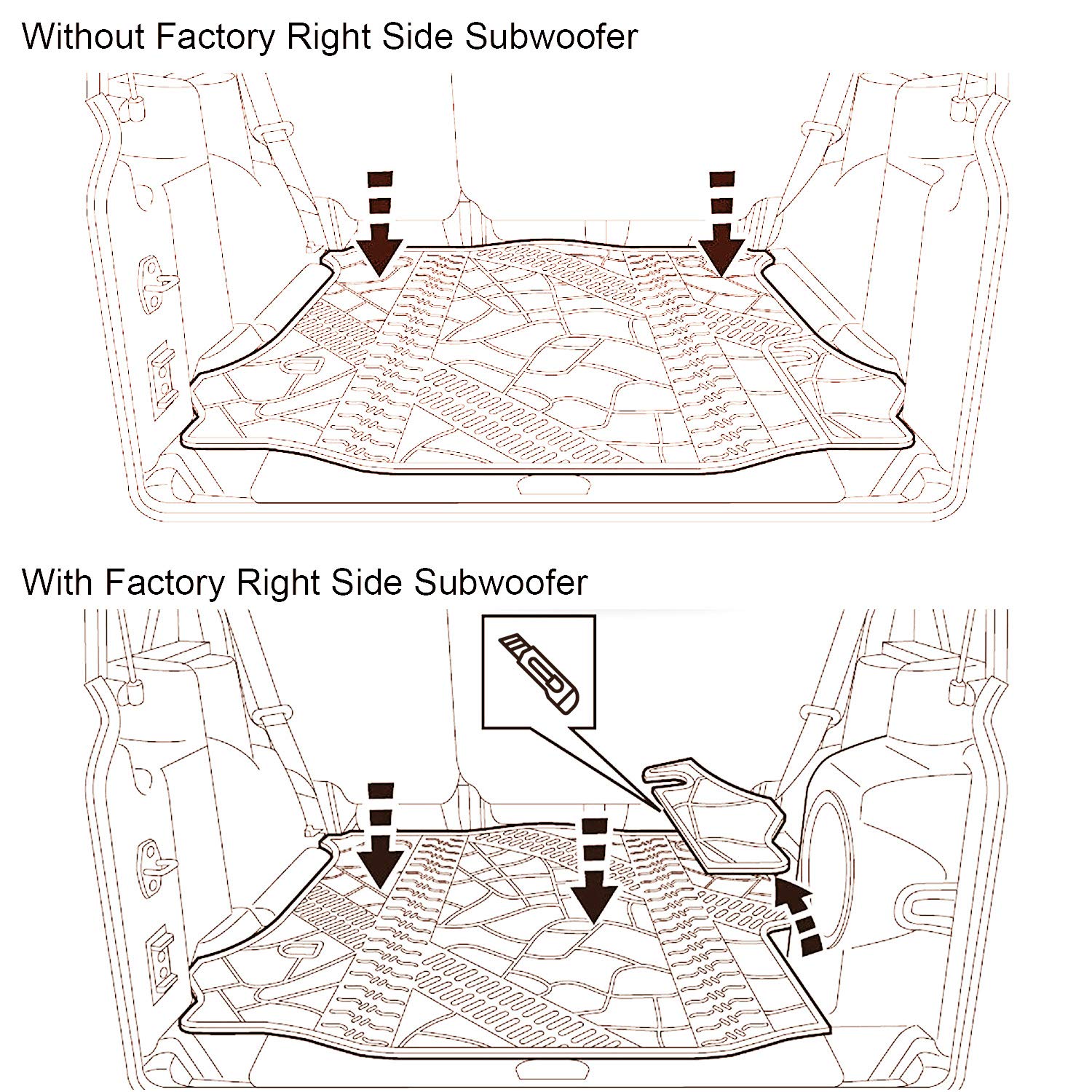 Without Factory Right Side Subwoofer

With Factory Right Side Subwoofer