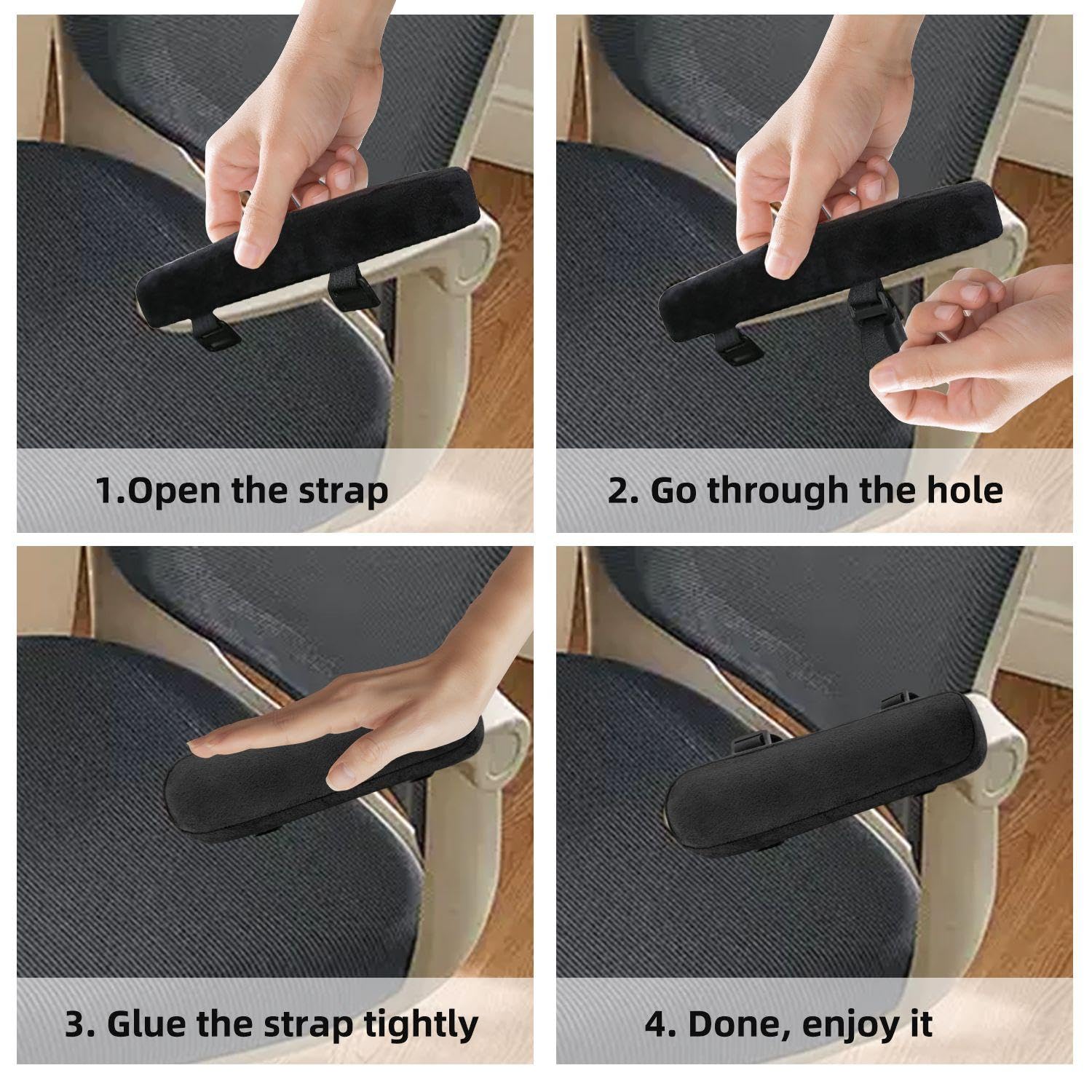 1.Open the strap

2. Go through the hole

3. Glue the strap tightly

4. Done, enjoy it