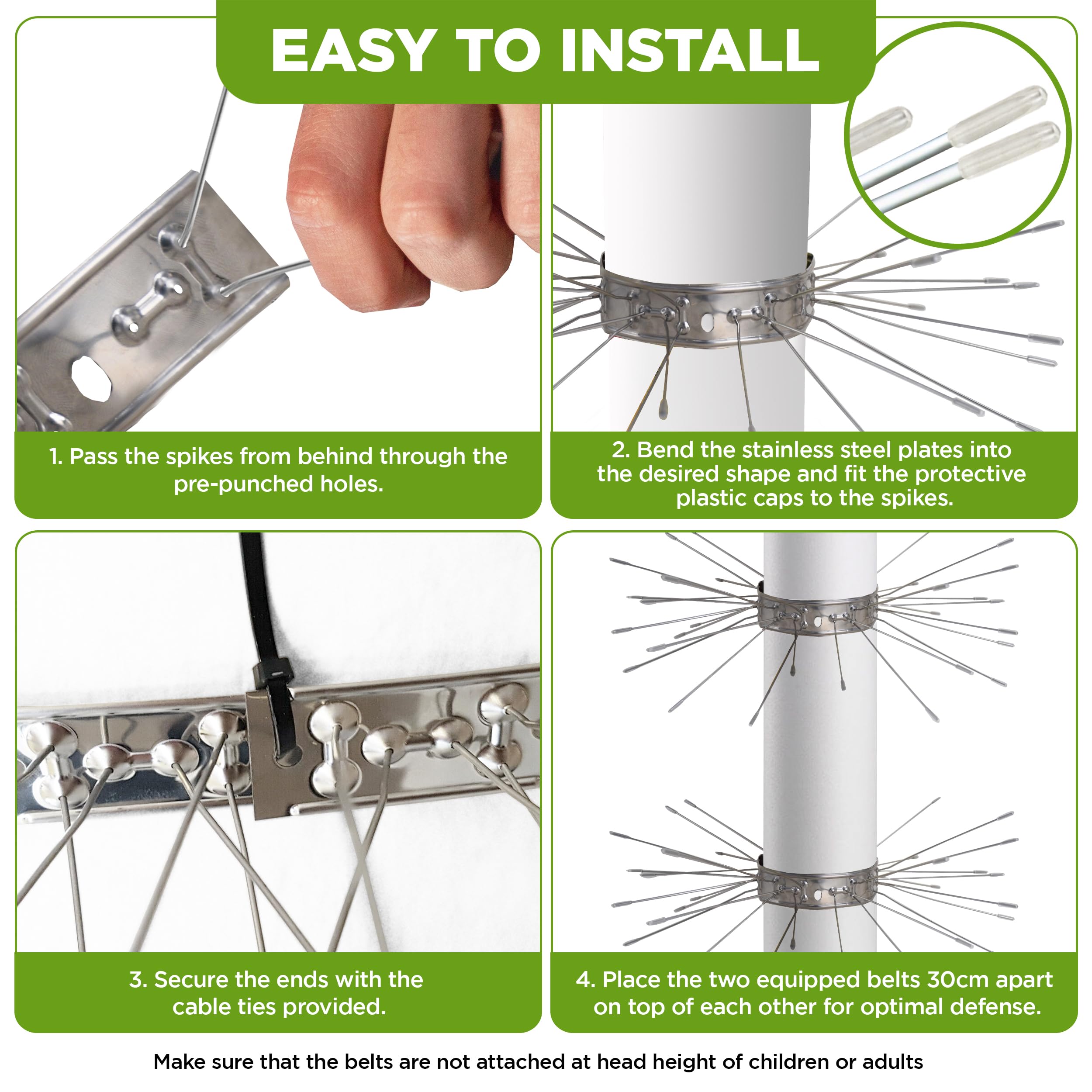 EASY TO INSTALL

1. Pass the spikes from behind through the pre-punched holes.

2. Bend the stainless steel plates into the desired shape and fit the protective plastic caps to the spikes.

3. Secure the ends with the cable ties provided.

4. Place the two equipped belts 30cm apart on top of each other for optimal defense.

Make sure that the belts are not attached at head height of children or adults