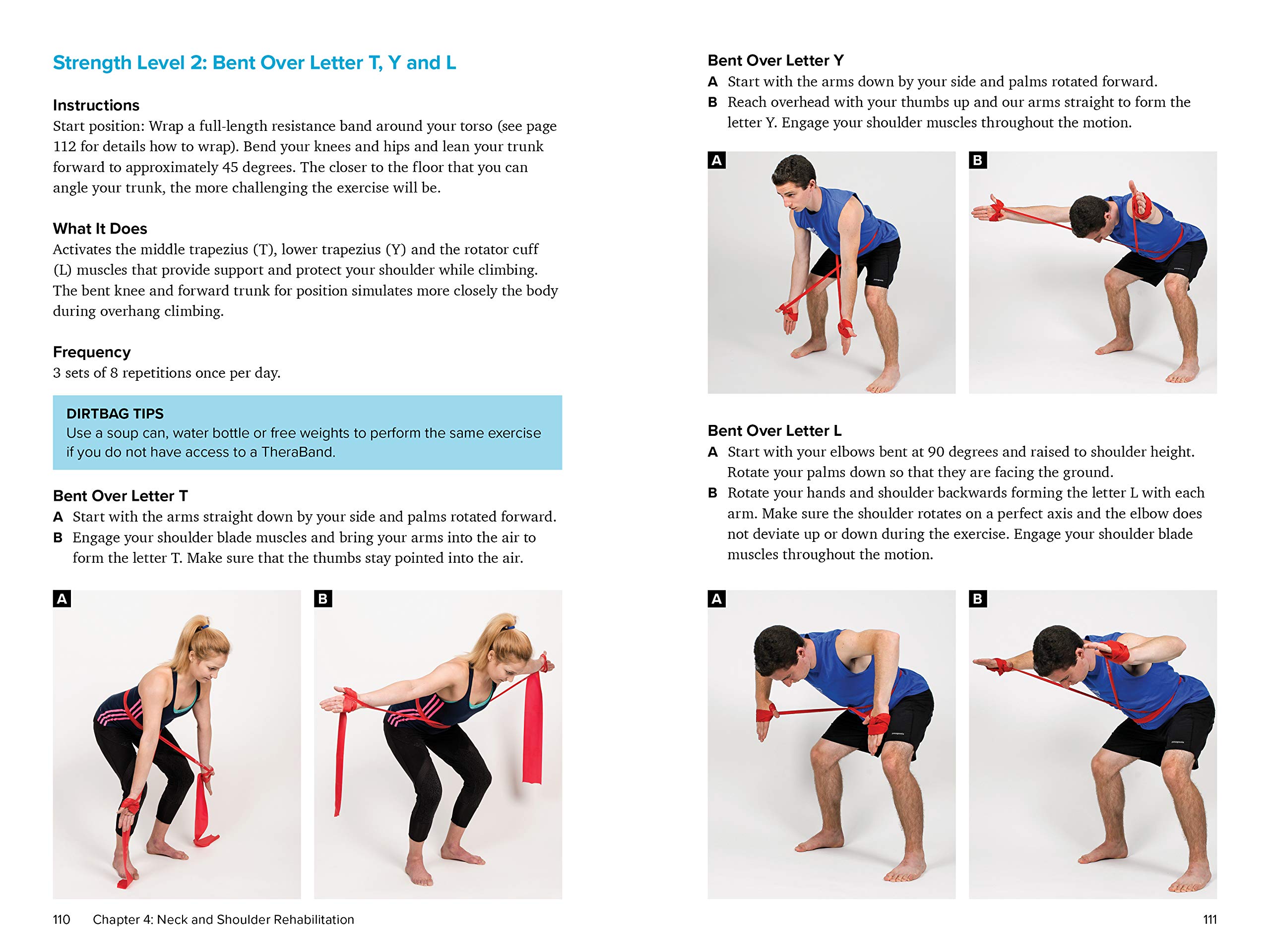 Strength Level 2: Bent Over Letter T, Y and L

Instructions
Start position: Wrap a full-length resistance band around your torso (see page 112 for details how to wrap). Bend your knees and hips and lean your trunk forward to approximately 45 degrees. The closer to the floor that you can angle your trunk, the more challenging the exercise will be.

What It Does
Activates the middle trapezius (T), lower trapezius (Y) and the rotator cuff (L) muscles that provide support and protect your shoulder while climbing. The bent knee and forward trunk for position simulates more closely the body during overhang climbing.

Frequency
3 sets of 8 repetitions once per day.

DIRTBAG TIPS
Use a soup can, water bottle or free weights to perform the same exercise if you do not have access to a TheraBand.

Bent Over Letter T
A Start with the arms straight down by your side and palms rotated forward.
B Engage your shoulder blade muscles and bring your arms into the air to form the letter T. Make sure that the thumbs stay pointed into the air.

A

B

110 Chapter 4: Neck and Shoulder Rehabilitation

Bent Over Letter Y
A Start with the arms down by your side and palms rotated forward.
B Reach overhead with your thumbs up and our arms straight to form the letter Y. Engage your shoulder muscles throughout the motion.

A

B

Bent Over Letter L
A Start with your elbows bent at 90 degrees and raised to shoulder height. Rotate your palms down so that they are facing the ground.
B Rotate your hands and shoulder backwards forming the letter L with each arm. Make sure the shoulder rotates on a perfect axis and the elbow does not deviate up or down during the exercise. Engage your shoulder blade muscles throughout the motion.

A

B

111